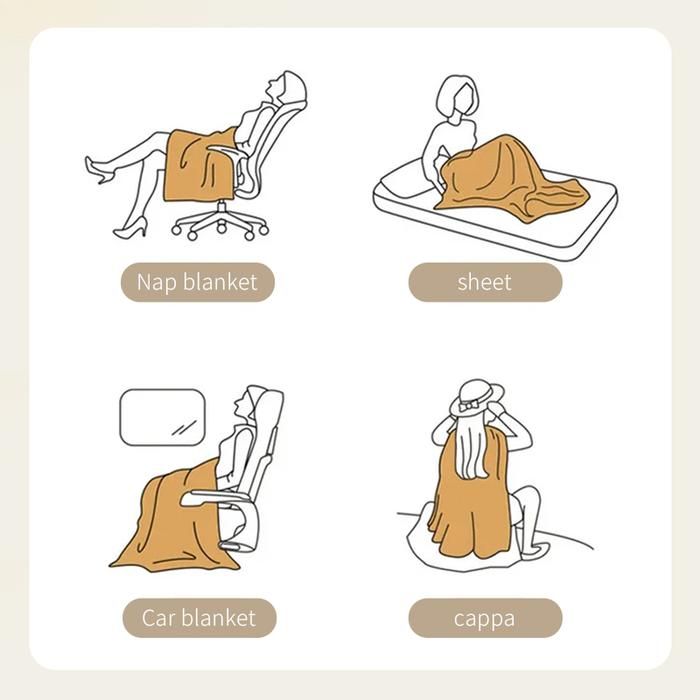 Nap blanket

sheet

Car blanket

cappa