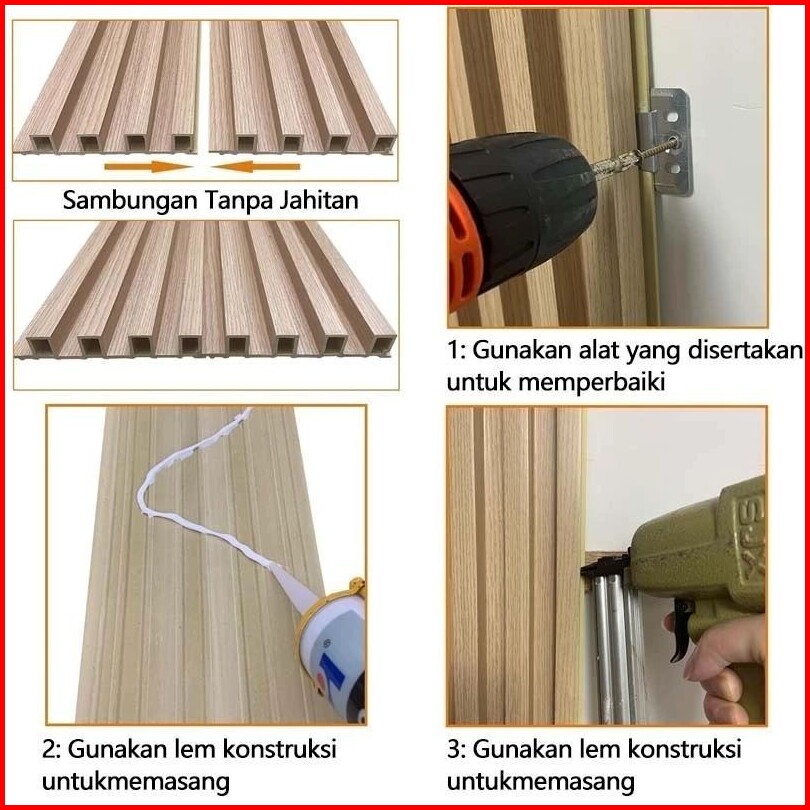 Sambungan Tanpa Jahitan

1: Gunakan alat yang disertakan untuk memperbaiki

2: Gunakan lem konstruksi untukmemasang

3: Gunakan lem konstruksi untukmemasang