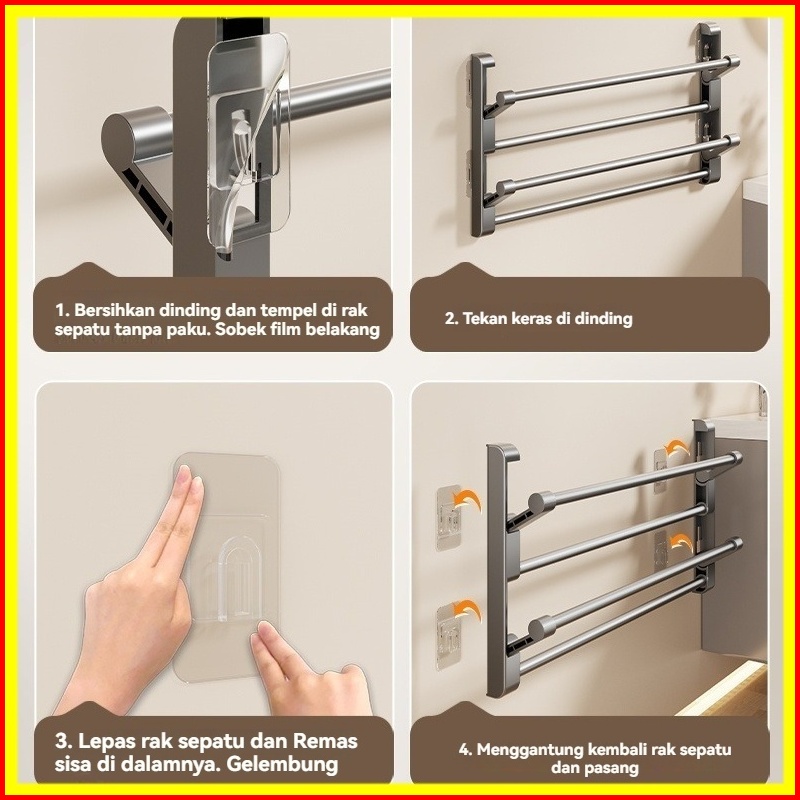 1. Bersihkan dinding dan tempel di rak sepatu tanpa paku. Sobek film belakang

2. Tekan keras di dinding

3. Lepas rak sepatu dan Remas sisa di dalamnya. Gelembung

4. Menggantung kembali rak sepatu dan pasang