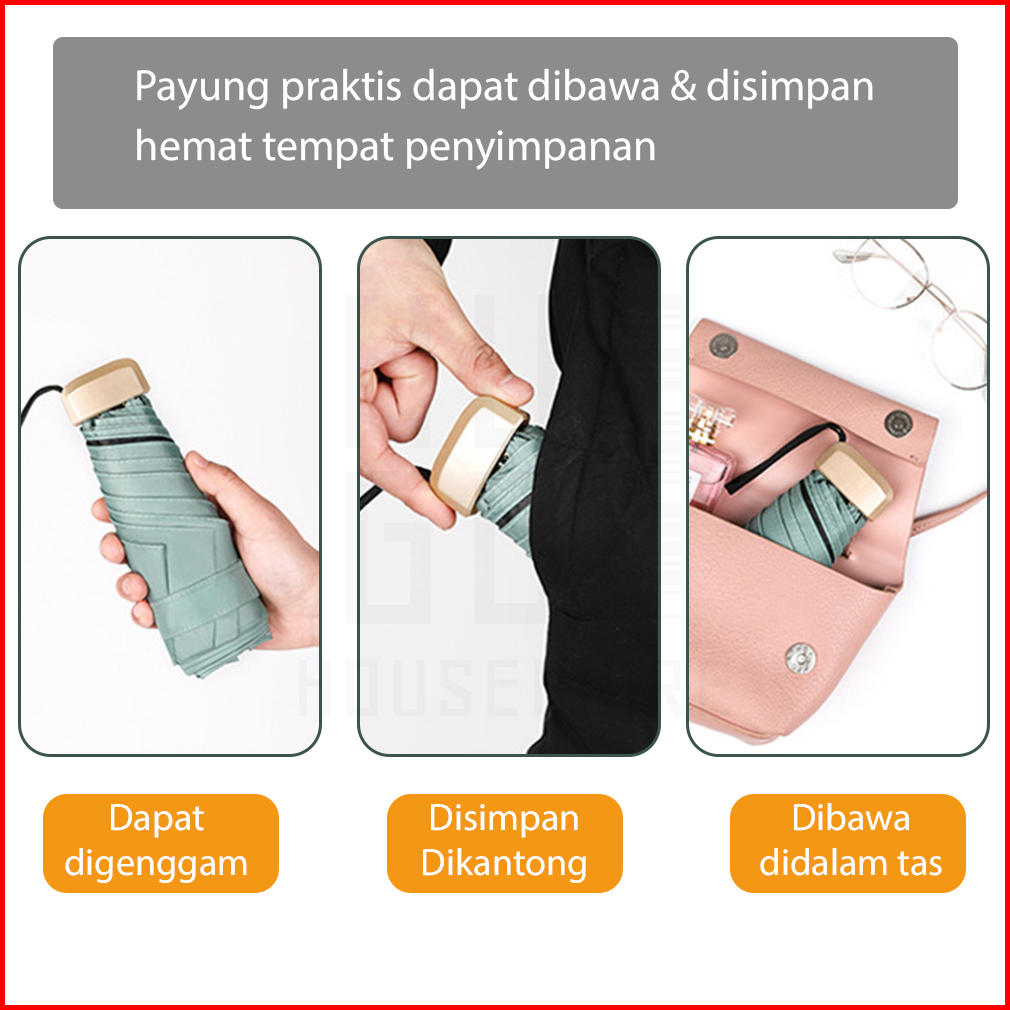 Payung praktis dapat dibawa & disimpan hemat tempat penyimpanan

Dapat digenggam

Disimpan Dikantong

Dibawa didalam tas