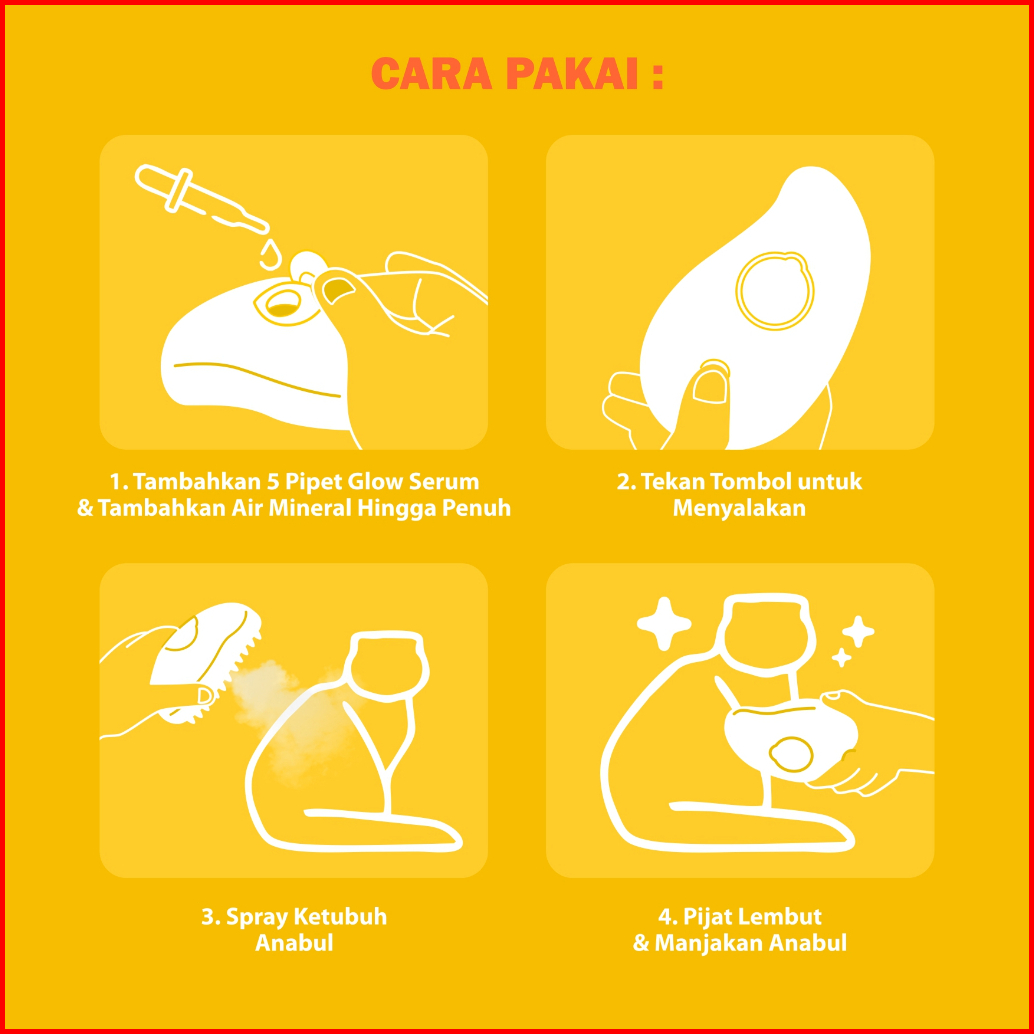 CARA PAKAI :

1. Tambahkan 5 Pipet Glow Serum & Tambahkan Air Mineral Hingga Penuh

2. Tekan Tombol untuk Menyalakan

3. Spray Ketubuh Anabul

4. Pijat Lembut & Manjakan Anabul