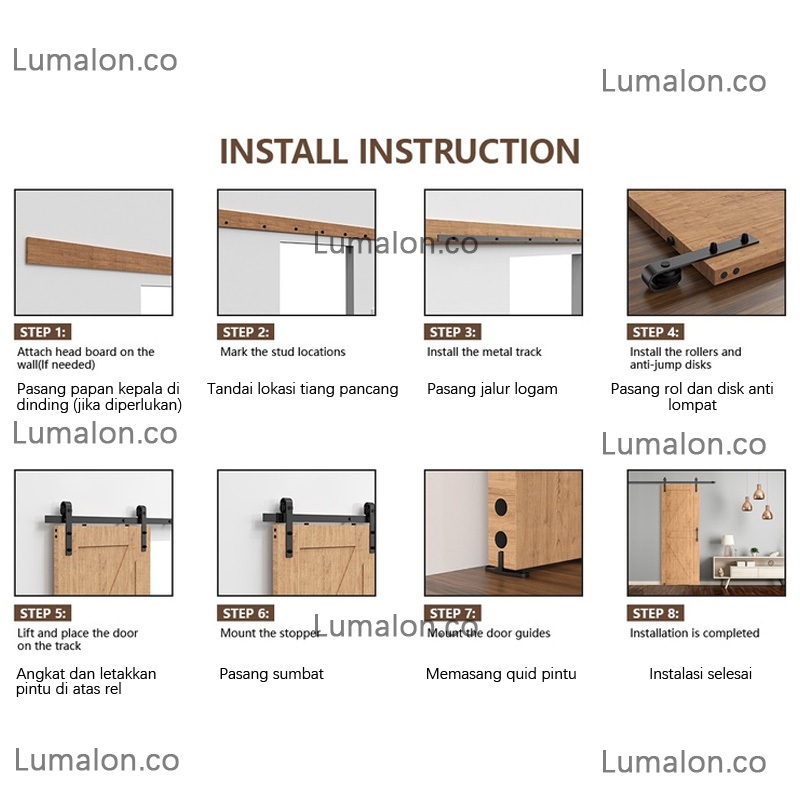 Lumalon.co

Lumalon.co

INSTALL INSTRUCTION

Lumalon.co

STEP 1:
Attach head board on the wall(If needed)
Pasang papan kepala di dinding (jika diperlukan)

STEP 2:
Mark the stud locations
Tandai lokasi tiang pancang

STEP 3:
Install the metal track
Pasang jalur logam

STEP 4:
Install the rollers and anti-jump disks
Pasang rol dan disk anti lompat

Lumalon.co

Lumalon.co

STEP 5:
Lift and place the door on the track
Angkat dan letakkan pintu di atas rel

STEP 6:
Mount the stopper
Pasang sumbat

Lumalon.co

STEP 7:
Mount the door guides
Memasang quid pintu

STEP 8:
Installation is completed
Instalasi selesai

Lumalon.co

Lumalon.co