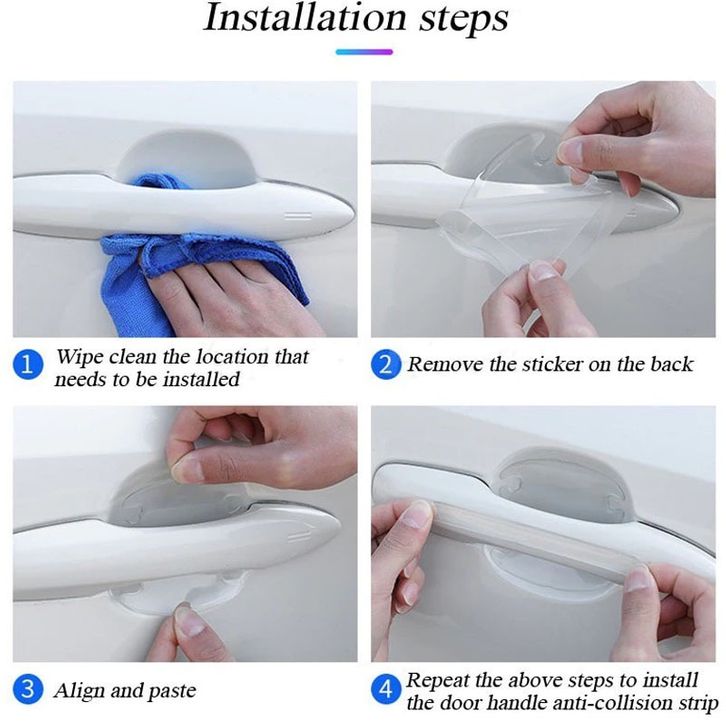 Installation steps

1 Wipe clean the location that needs to be installed

2 Remove the sticker on the back

3 Align and paste

4 Repeat the above steps to install the door handle anti-collision strip