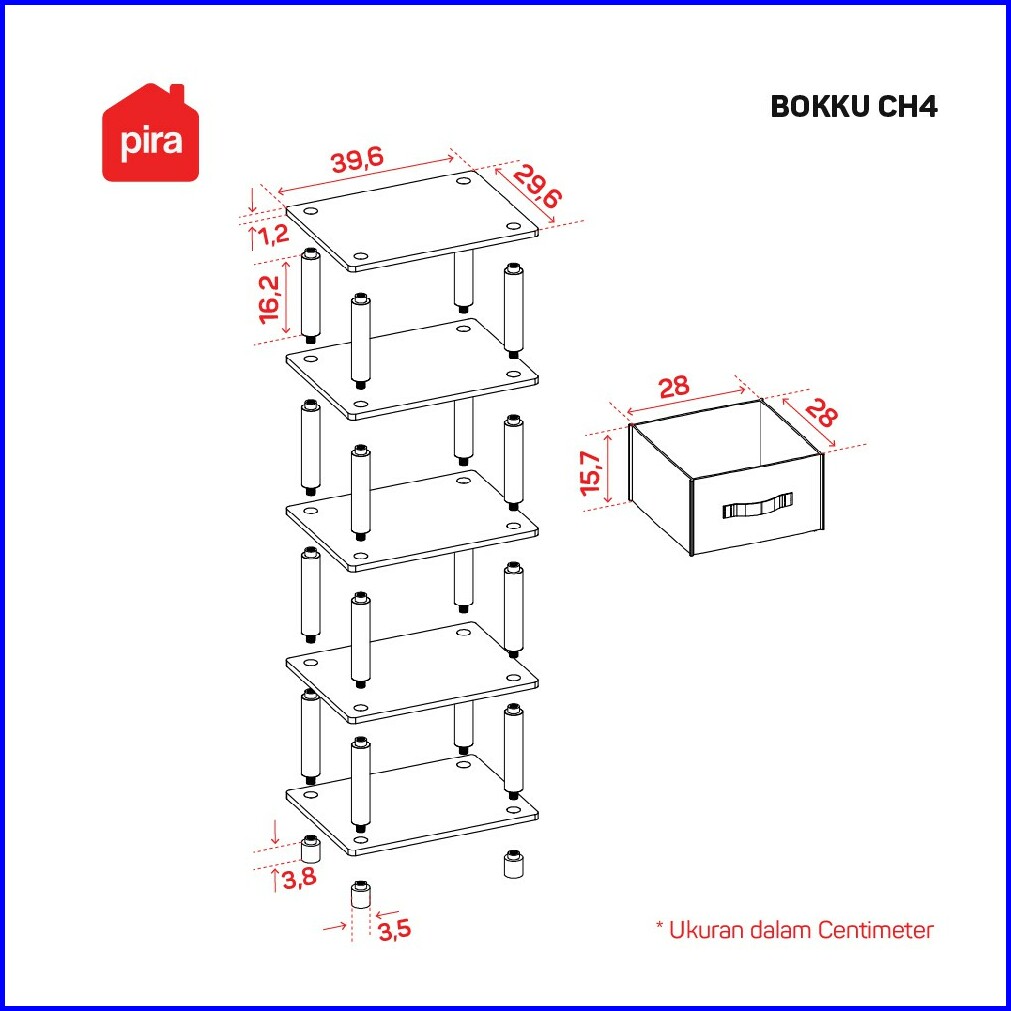 pira

BOKKU CH4

39,6

29,6

1,2

16,2

28

28

15,7

3,8

3,5

* Ukuran dalam Centimeter