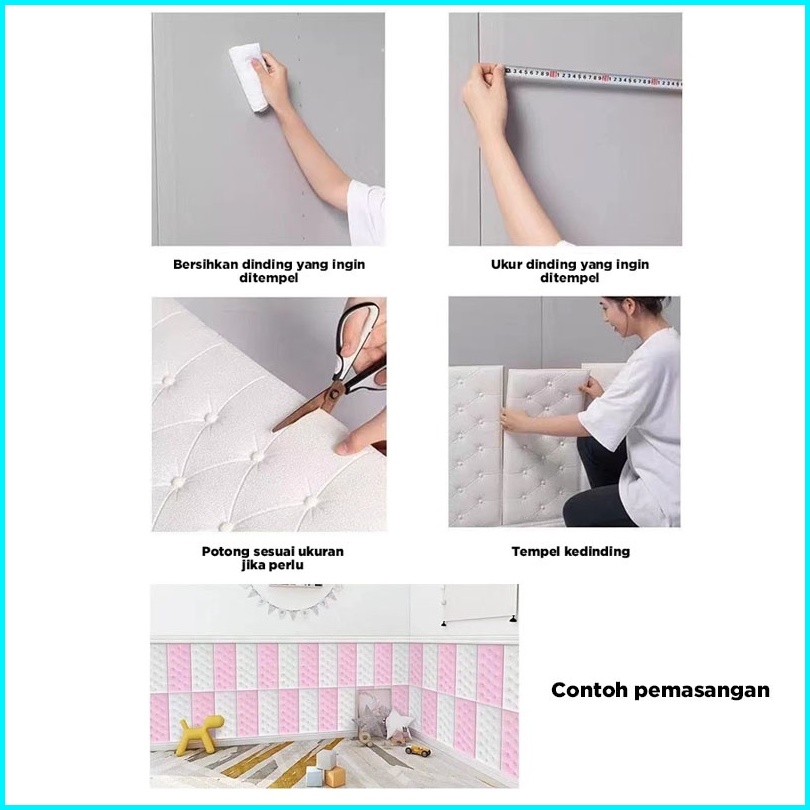 Bersihkan dinding yang ingin ditempel

Ukur dinding yang ingin ditempel

Potong sesuai ukuran jika perlu

Tempel kedinding

Contoh pemasangan