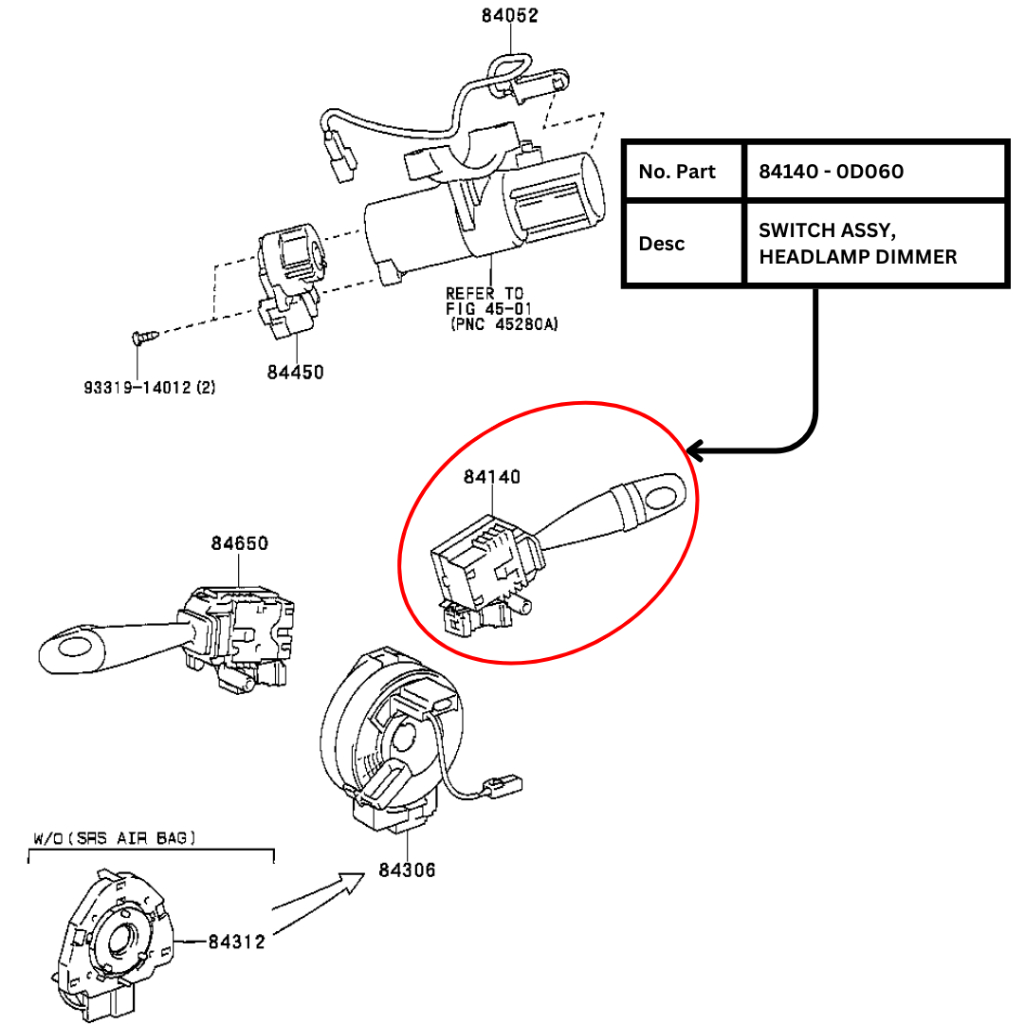 84052

| No. Part | 84140 - 0D060 |
|---|---|
| Desc | SWITCH ASSY, HEADLAMP DIMMER |

REFER TO FIG 45-01 (PNC 45280A)

93319-14012 (2)

84450

84140

84650

W/O (SRS AIR BAG)

84306

84312