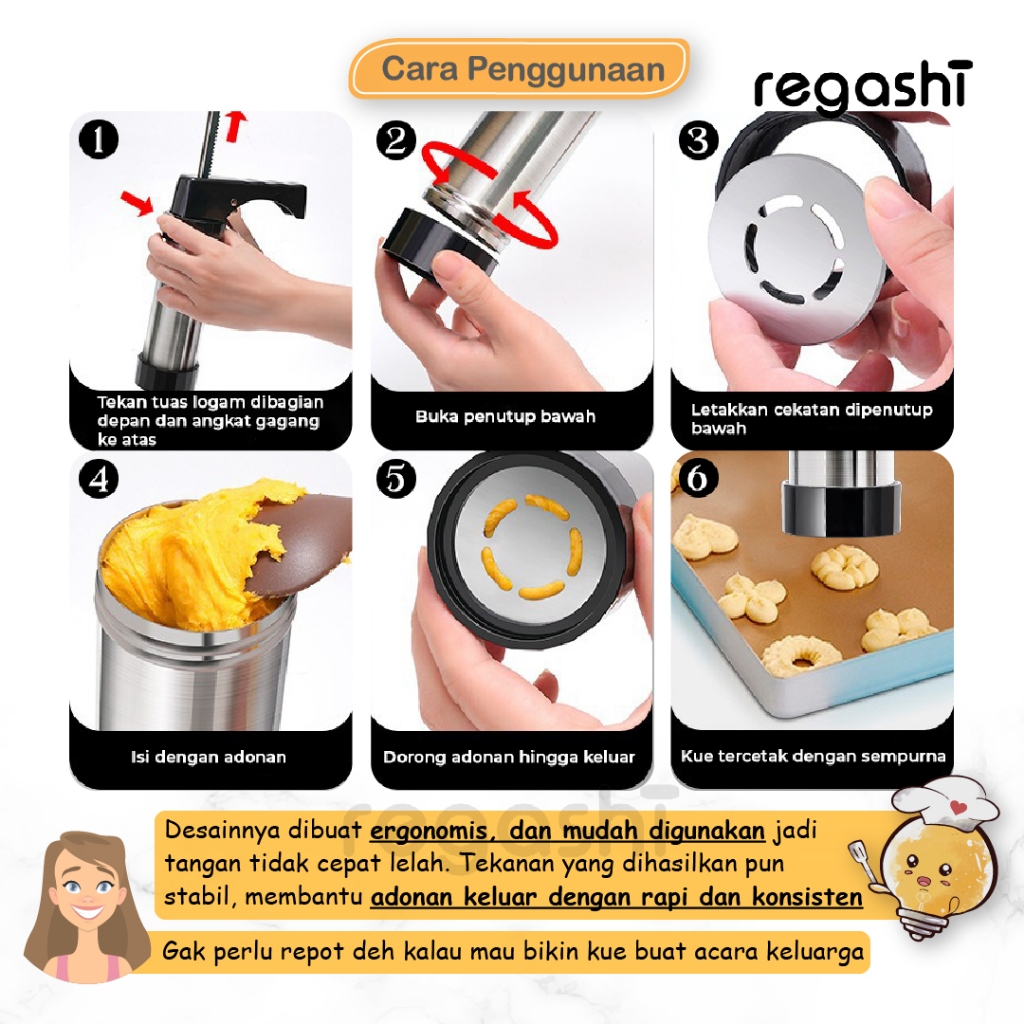 Cara Penggunaan

regashi

1
Tekan tuas logam dibagian depan dan angkat gagang ke atas

2
Buka penutup bawah

3
Letakkan cekatan dipenutup bawah

4
Isi dengan adonan

5
Dorong adonan hingga keluar

6
Kue tercetak dengan sempurna

regashi

Desainnya dibuat ergonomis, dan mudah digunakan jadi tangan tidak cepat lelah. Tekanan yang dihasilkan pun stabil, membantu adonan keluar dengan rapi dan konsisten

Gak perlu repot deh kalau mau bikin kue buat acara keluarga