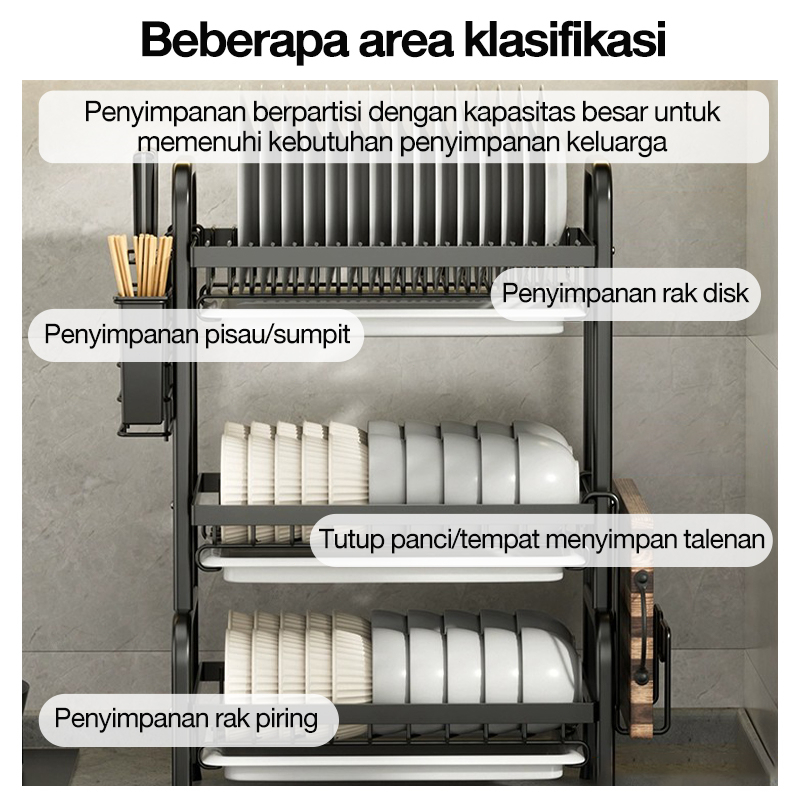 Beberapa area klasifikasi

Penyimpanan berpartisi dengan kapasitas besar untuk memenuhi kebutuhan penyimpanan keluarga

Penyimpanan rak disk

Penyimpanan pisau/sumpit

Tutup panci/tempat menyimpan talenan

Penyimpanan rak piring