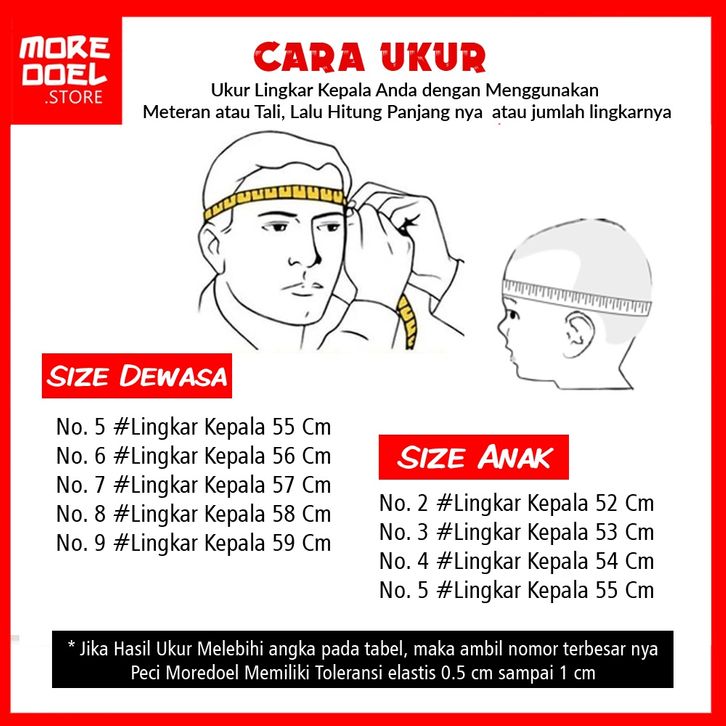 MORE DOEL .STORE

CARA UKUR

Ukur Lingkar Kepala Anda dengan Menggunakan Meteran atau Tali, Lalu Hitung Panjang nya atau jumlah lingkarnya

SIZE DEWASA

No. 5 #Lingkar Kepala 55 Cm
No. 6 #Lingkar Kepala 56 Cm
No. 7 #Lingkar Kepala 57 Cm
No. 8 #Lingkar Kepala 58 Cm
No. 9 #Lingkar Kepala 59 Cm

SIZE ANAK

No. 2 #Lingkar Kepala 52 Cm
No. 3 #Lingkar Kepala 53 Cm
No. 4 #Lingkar Kepala 54 Cm
No. 5 #Lingkar Kepala 55 Cm

* Jika Hasil Ukur Melebihi angka pada tabel, maka ambil nomor terbesar nya
Peci Moredoel Memiliki Toleransi elastis 0.5 cm sampai 1 cm