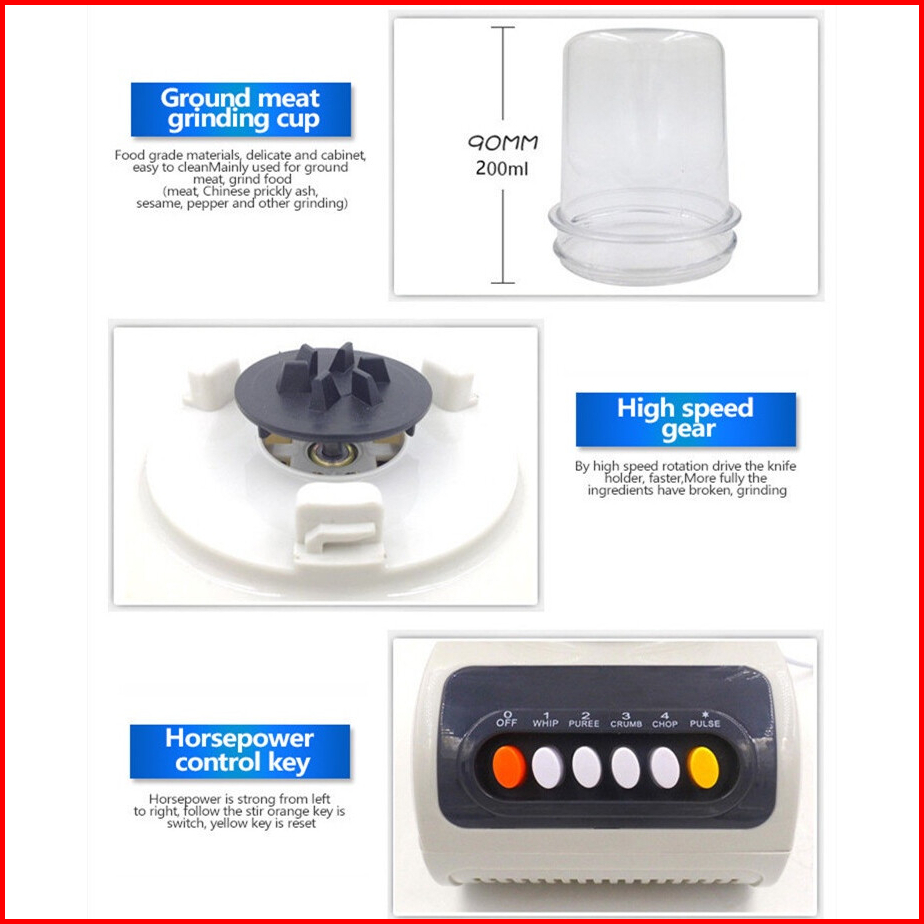 Ground meat grinding cup

Food grade materials, delicate and cabinet, easy to cleanMainly used for ground meat, grind food (meat, Chinese prickly ash, sesame, pepper and other grinding)

90MM
200ml

High speed gear

By high speed rotation drive the knife holder, faster,More fully the ingredients have broken, grinding

Horsepower control key

Horsepower is strong from left to right, follow the stir orange key is switch, yellow key is reset

0 OFF
1 WHIP
2 PUREE
3 CRUMB
4 CHOP
* PULSE