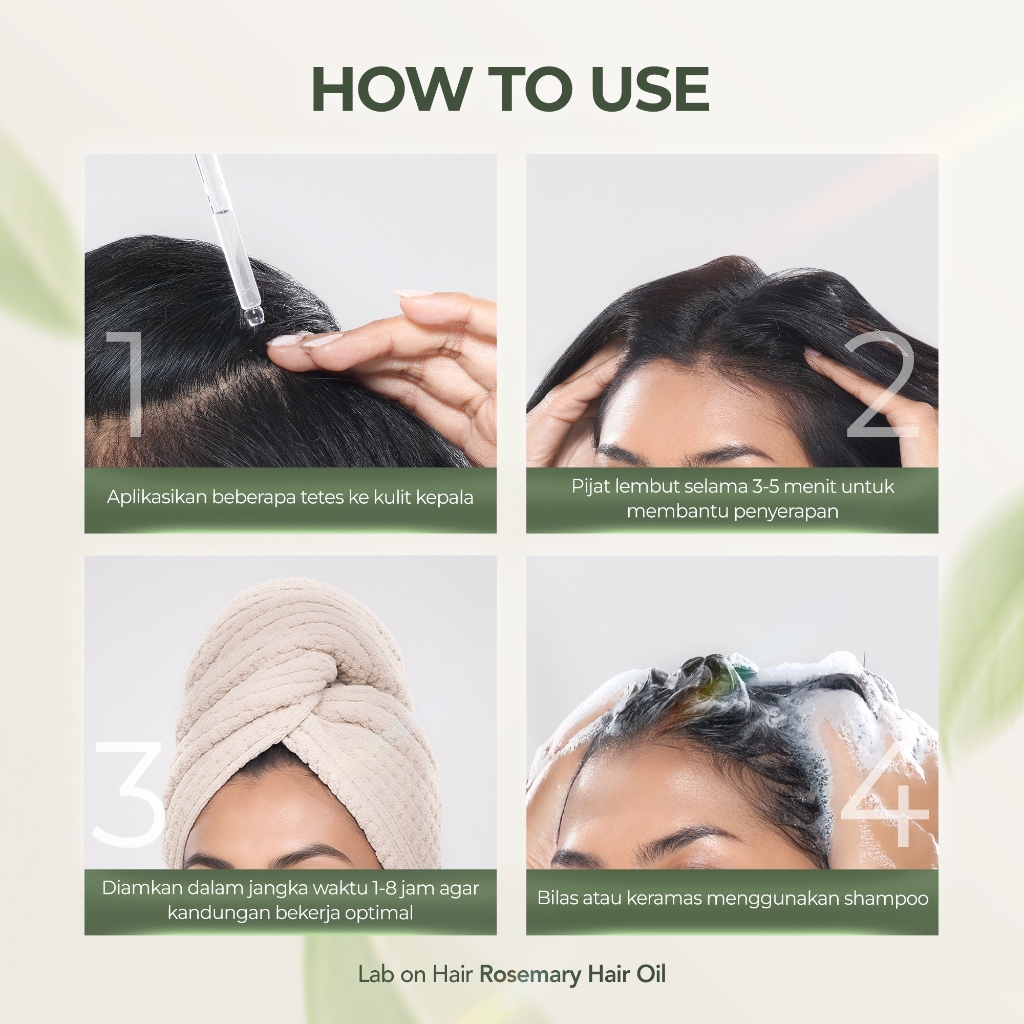 HOW TO USE

1

Aplikasikan beberapa tetes ke kulit kepala

2

Pijat lembut selama 3-5 menit untuk membantu penyerapan

3

Diamkan dalam jangka waktu 1-8 jam agar kandungan bekerja optimal

4

Bilas atau keramas menggunakan shampoo

Lab on Hair Rosemary Hair Oil