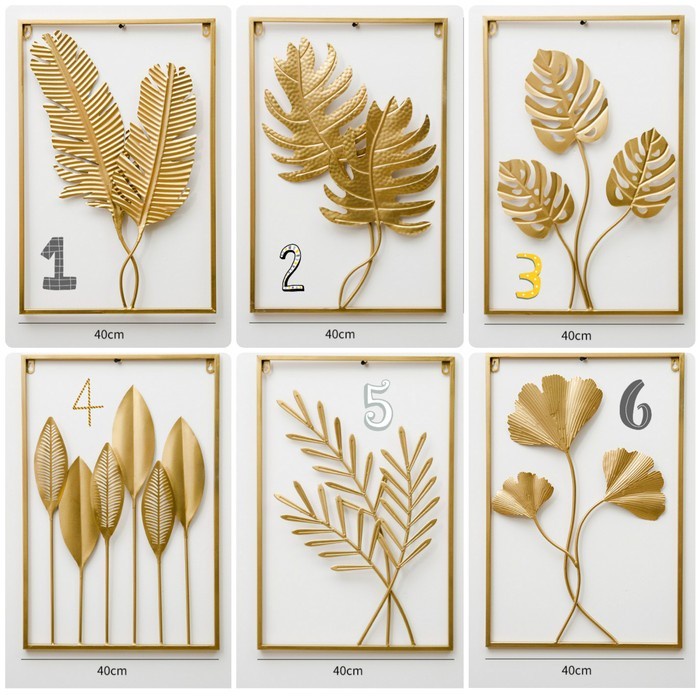 1

40cm

2

40cm

3

40cm

4

40cm

5

40cm

6

40cm