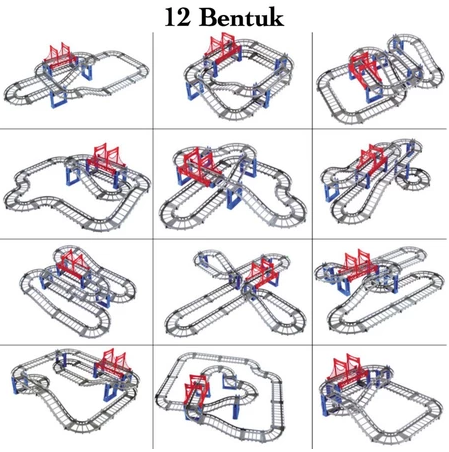 12 Bentuk