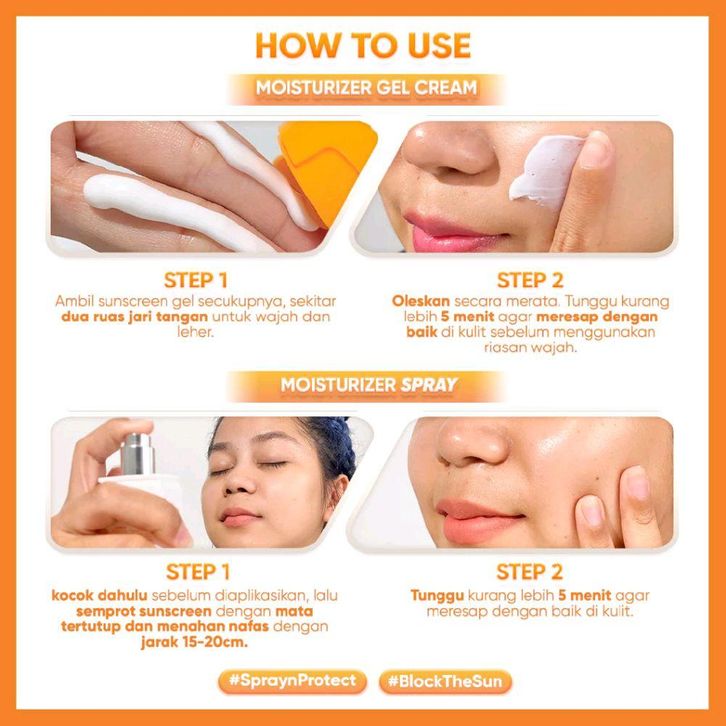 HOW TO USE

MOISTURIZER GEL CREAM

STEP 1
Ambil sunscreen gel secukupnya, sekitar dua ruas jari tangan untuk wajah dan leher.

STEP 2
Oleskan secara merata. Tunggu kurang lebih 5 menit agar meresap dengan baik di kulit sebelum menggunakan riasan wajah.

MOISTURIZER SPRAY

STEP 1
kocok dahulu sebelum diaplikasikan, lalu semprot sunscreen dengan mata tertutup dan menahan nafas dengan jarak 15-20cm.

STEP 2
Tunggu kurang lebih 5 menit agar meresap dengan baik di kulit.

#SpraynProtect #BlockTheSun