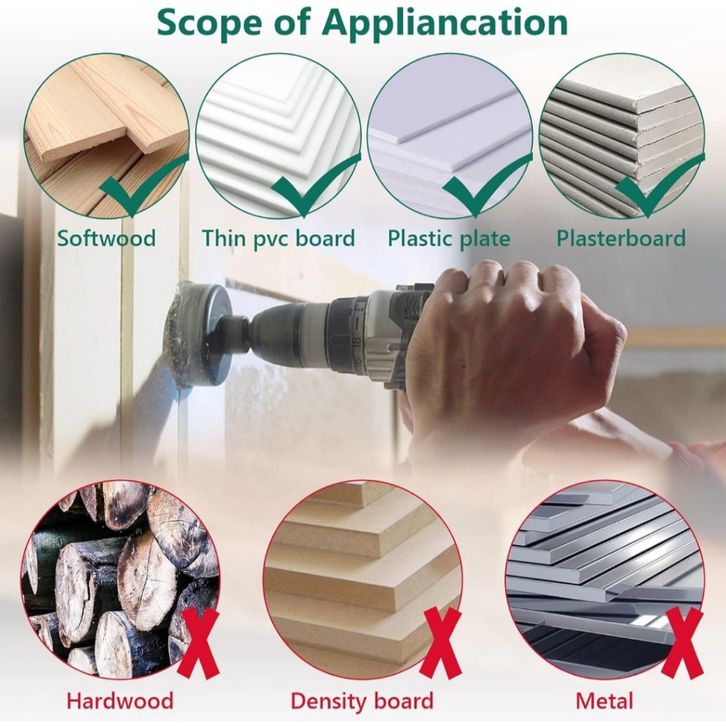 Scope of Appliancation

Softwood

Thin pvc board

Plastic plate

Plasterboard

Hardwood

Density board

Metal