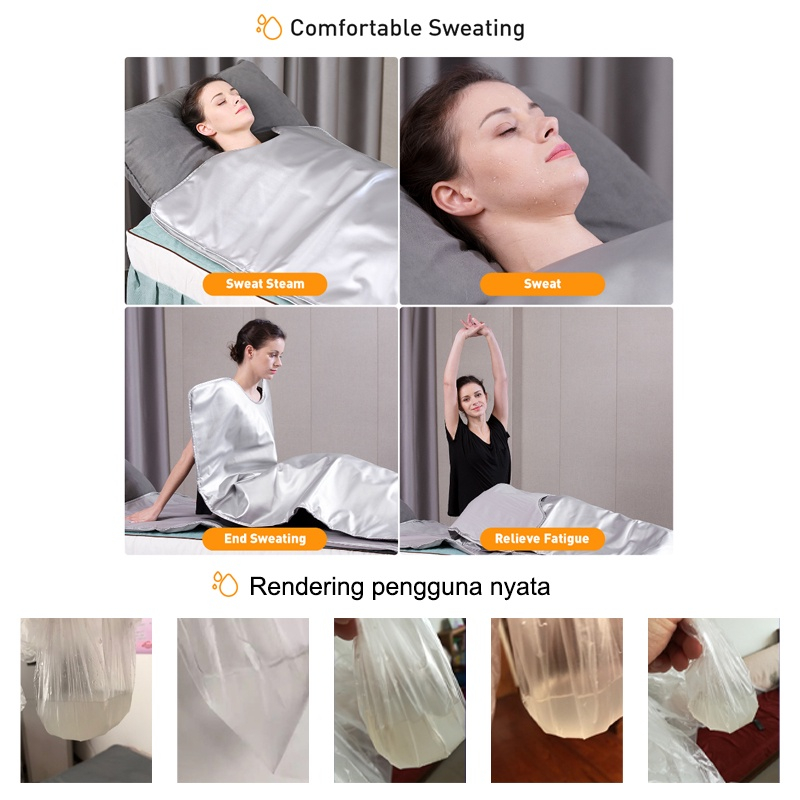 Comfortable Sweating

Sweat Steam

Sweat

End Sweating

Relieve Fatigue

Rendering pengguna nyata