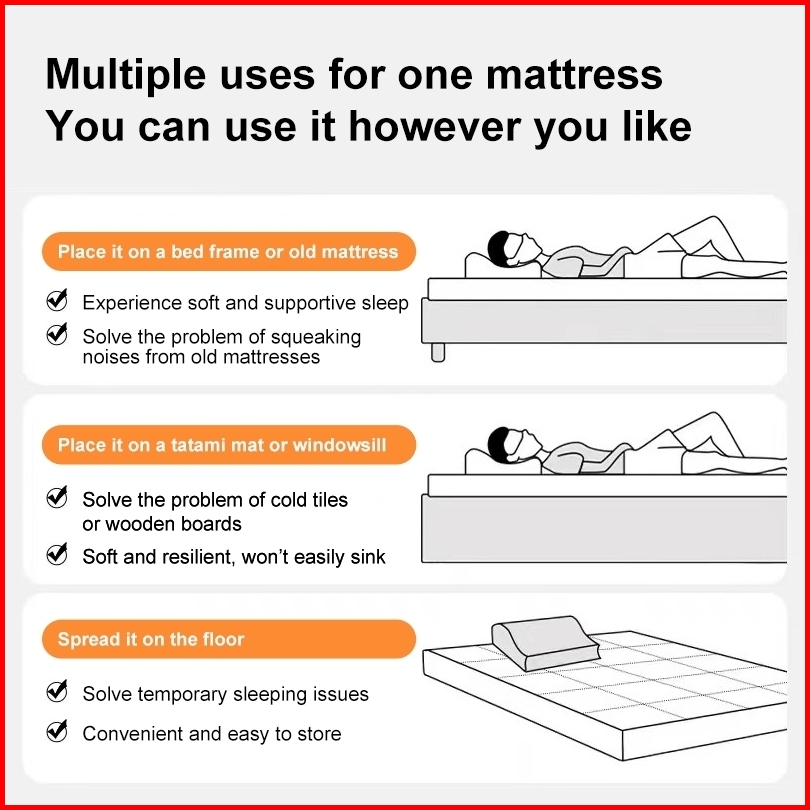 Multiple uses for one mattress
You can use it however you like

Place it on a bed frame or old mattress

Experience soft and supportive sleep

Solve the problem of squeaking noises from old mattresses

Place it on a tatami mat or windowsill

Solve the problem of cold tiles or wooden boards

Soft and resilient, won't easily sink

Spread it on the floor

Solve temporary sleeping issues

Convenient and easy to store