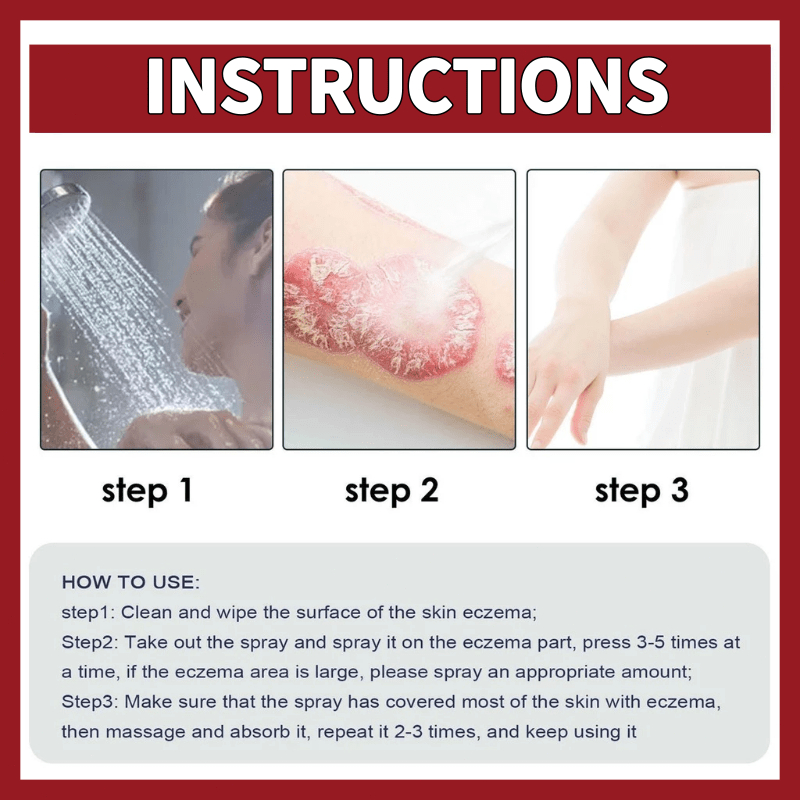 INSTRUCTIONS

step 1

step 2

step 3

HOW TO USE:
step1: Clean and wipe the surface of the skin eczema;
Step2: Take out the spray and spray it on the eczema part, press 3-5 times at a time, if the eczema area is large, please spray an appropriate amount;
Step3: Make sure that the spray has covered most of the skin with eczema, then massage and absorb it, repeat it 2-3 times, and keep using it