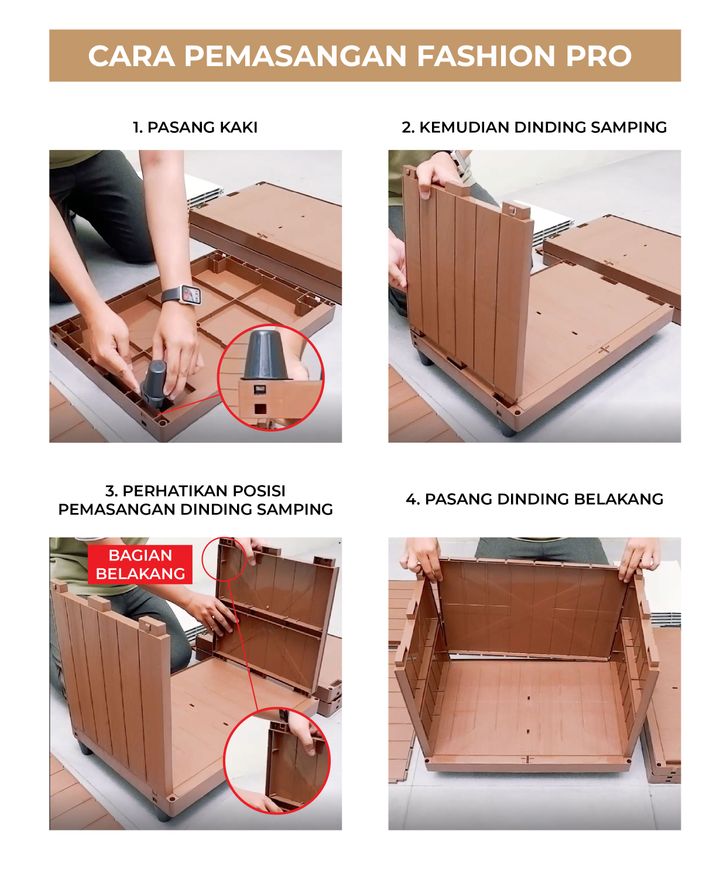 CARA PEMASANGAN FASHION PRO

1. PASANG KAKI

2. KEMUDIAN DINDING SAMPING

3. PERHATIKAN POSISI PEMASANGAN DINDING SAMPING

BAGIAN BELAKANG

4. PASANG DINDING BELAKANG