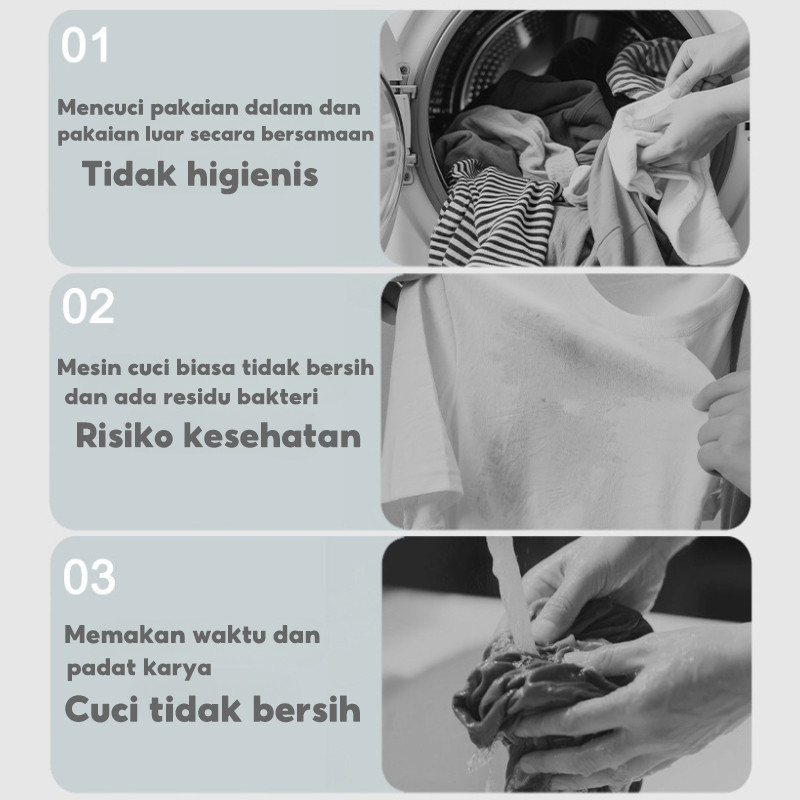 01

Mencuci pakaian dalam dan pakaian luar secara bersamaan

Tidak higienis

02

Mesin cuci biasa tidak bersih dan ada residu bakteri

Risiko kesehatan

03

Memakan waktu dan padat karya

Cuci tidak bersih