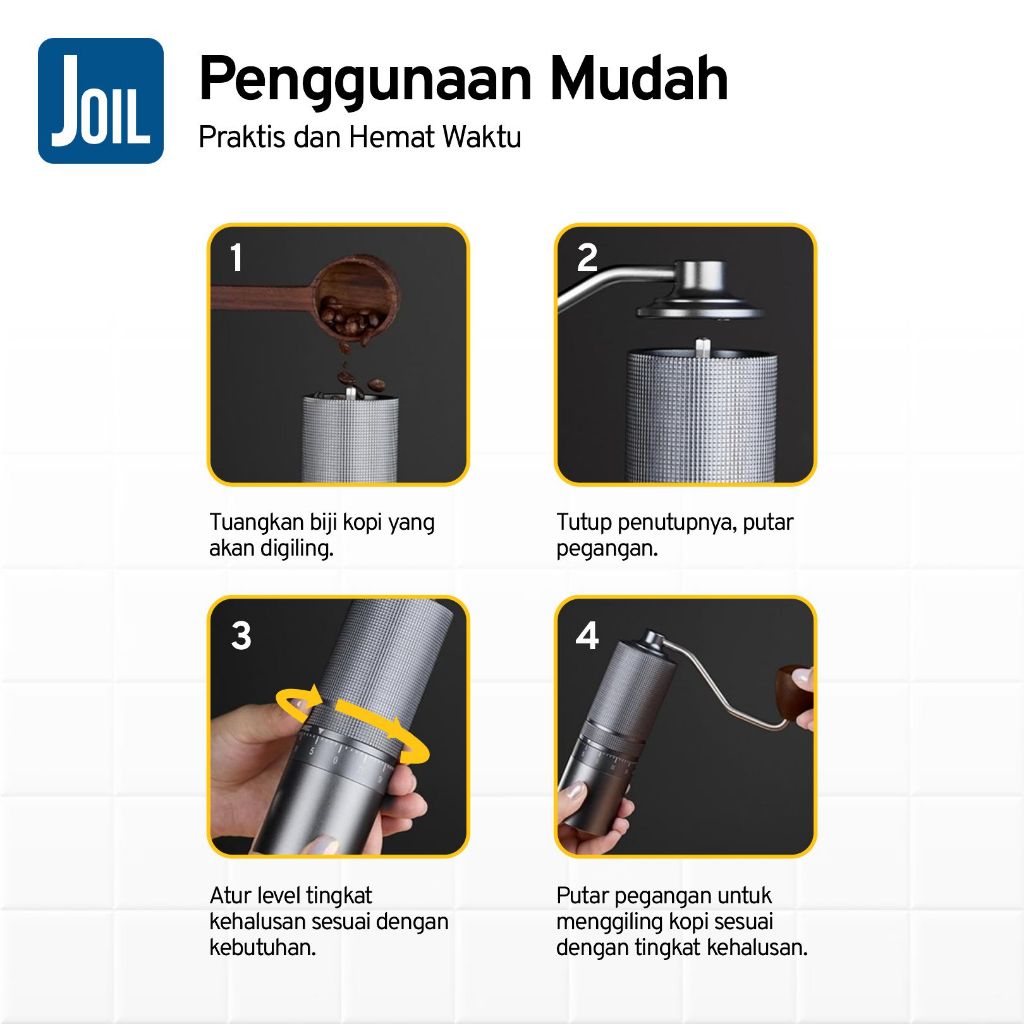 JOIL

Penggunaan Mudah
Praktis dan Hemat Waktu

1

Tuangkan biji kopi yang akan digiling.

2

Tutup penutupnya, putar pegangan.

3

Atur level tingkat kehalusan sesuai dengan kebutuhan.

4

Putar pegangan untuk menggiling kopi sesuai dengan tingkat kehalusan.