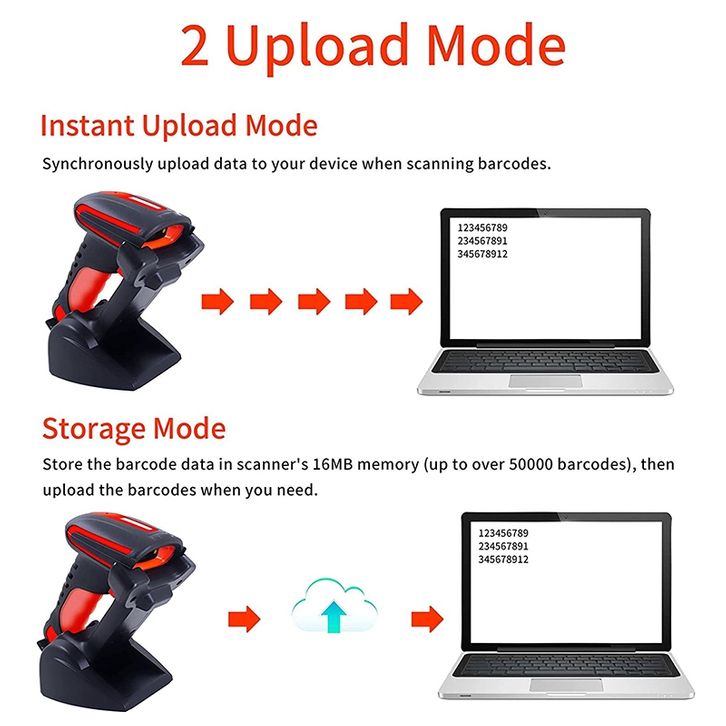 2 Upload Mode

Instant Upload Mode

Synchronously upload data to your device when scanning barcodes.

123456789
234567891
345678912

Storage Mode

Store the barcode data in scanner's 16MB memory (up to over 50000 barcodes), then upload the barcodes when you need.

123456789
234567891
345678912