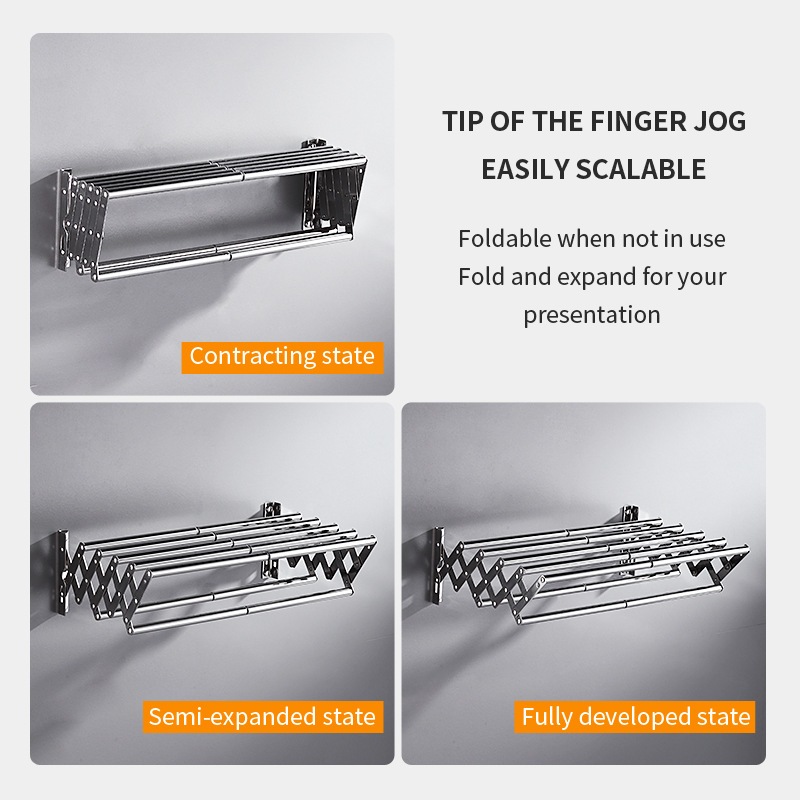 TIP OF THE FINGER JOG
EASILY SCALABLE

Foldable when not in use
Fold and expand for your presentation

Contracting state

Semi-expanded state

Fully developed state