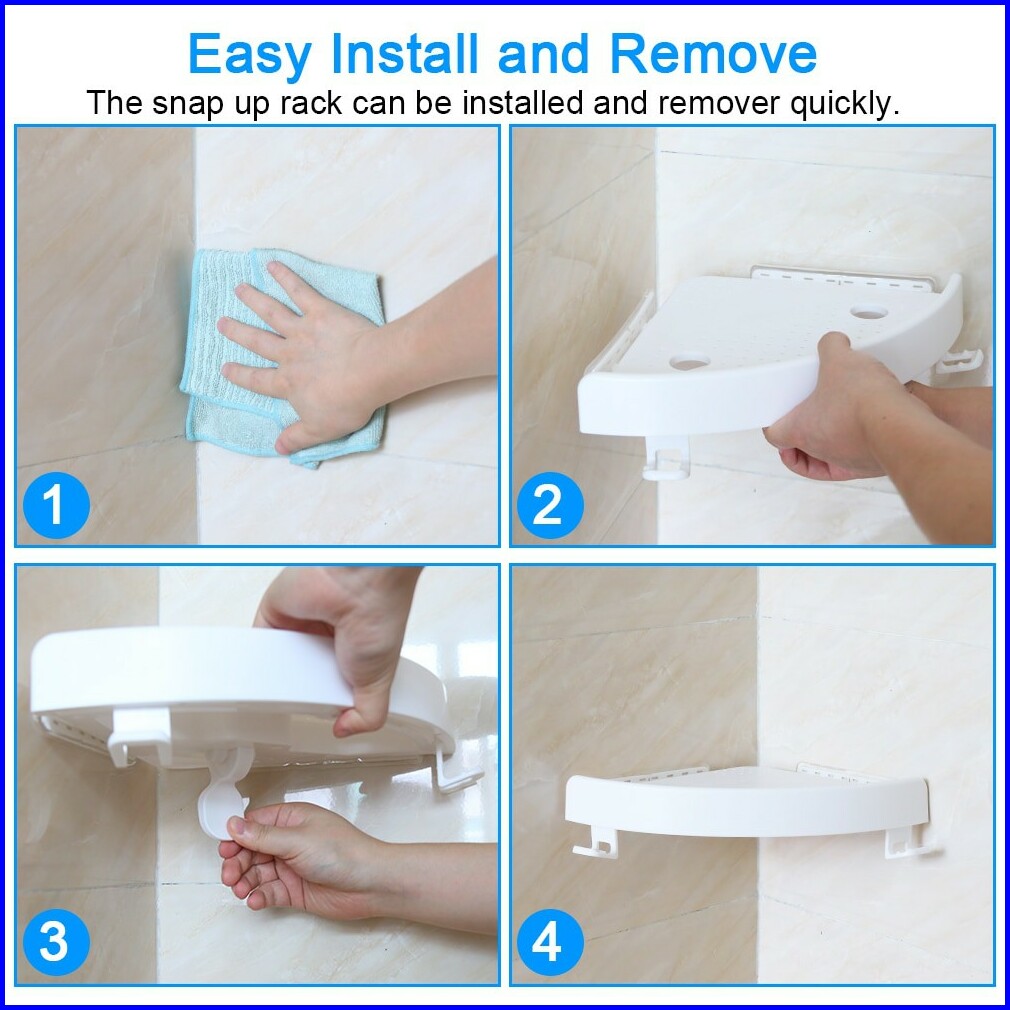 Easy Install and Remove
The snap up rack can be installed and remover quickly.

1

2

3

4