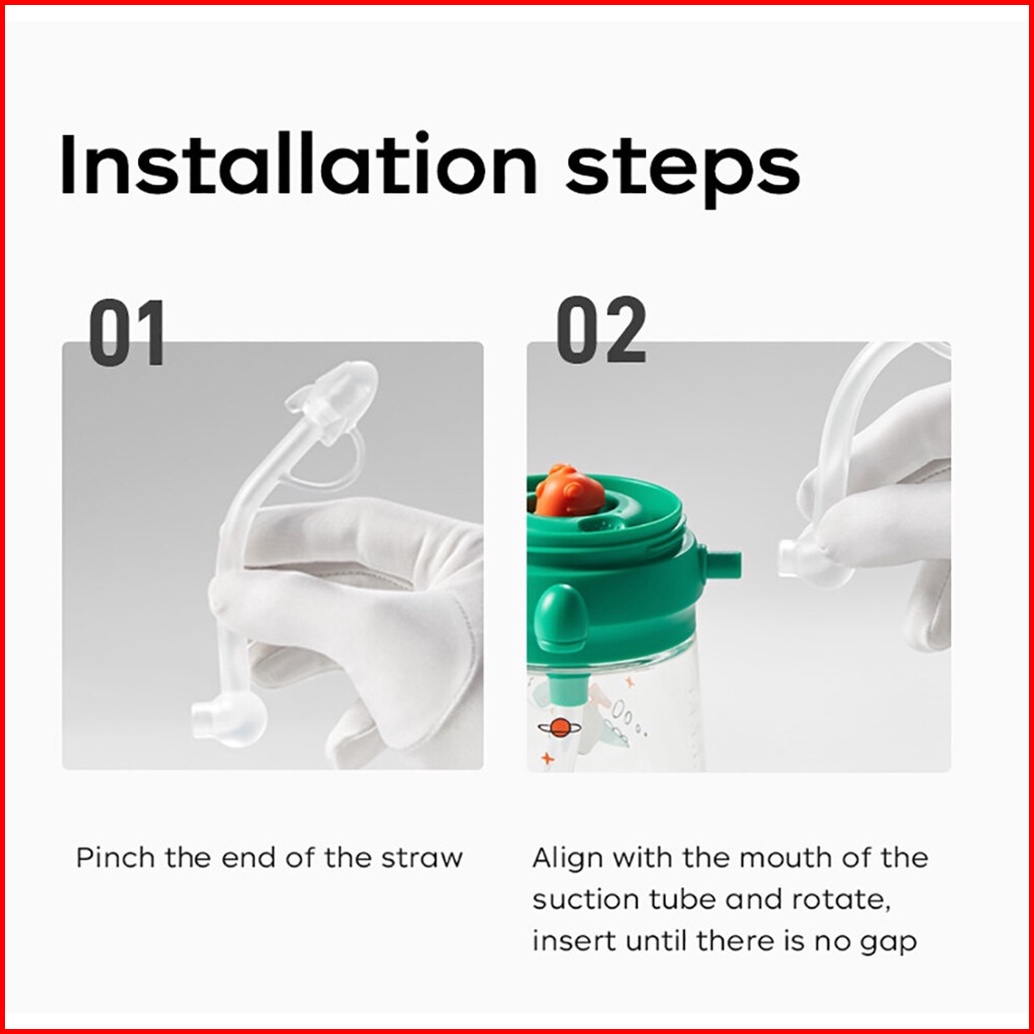 Installation steps

01

Pinch the end of the straw

02

Align with the mouth of the suction tube and rotate, insert until there is no gap