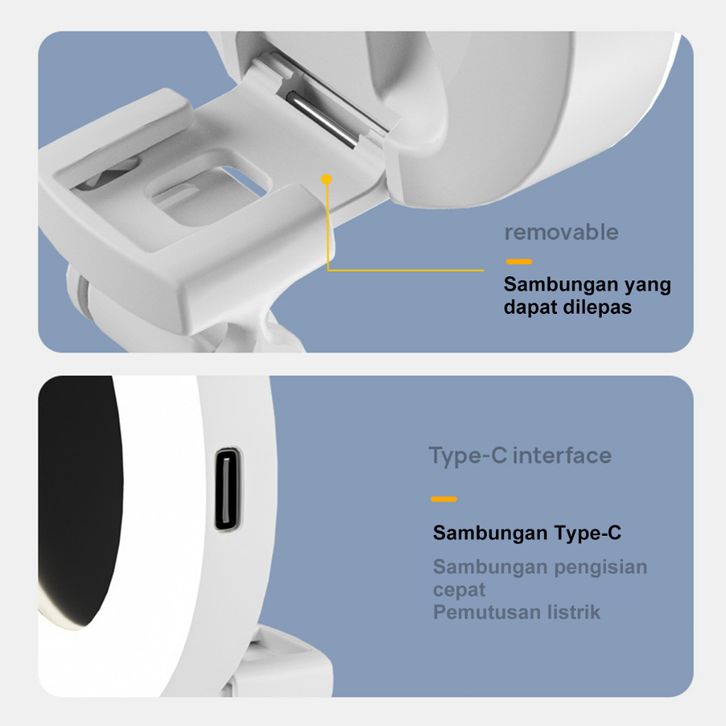 removable

Sambungan yang dapat dilepas

Type-C interface

Sambungan Type-C

Sambungan pengisian cepat
Pemutusan listrik