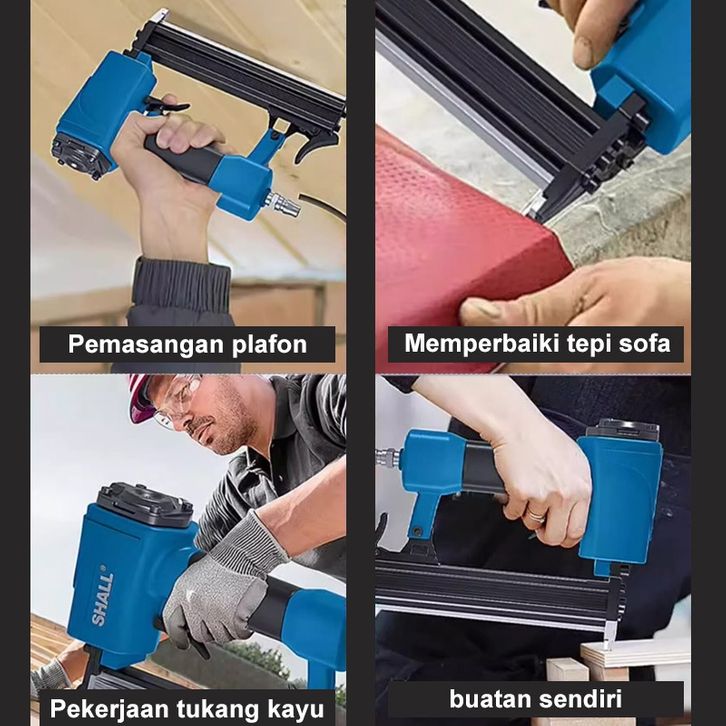 Pemasangan plafon

Memperbaiki tepi sofa

SHALL

Pekerjaan tukang kayu

buatan sendiri