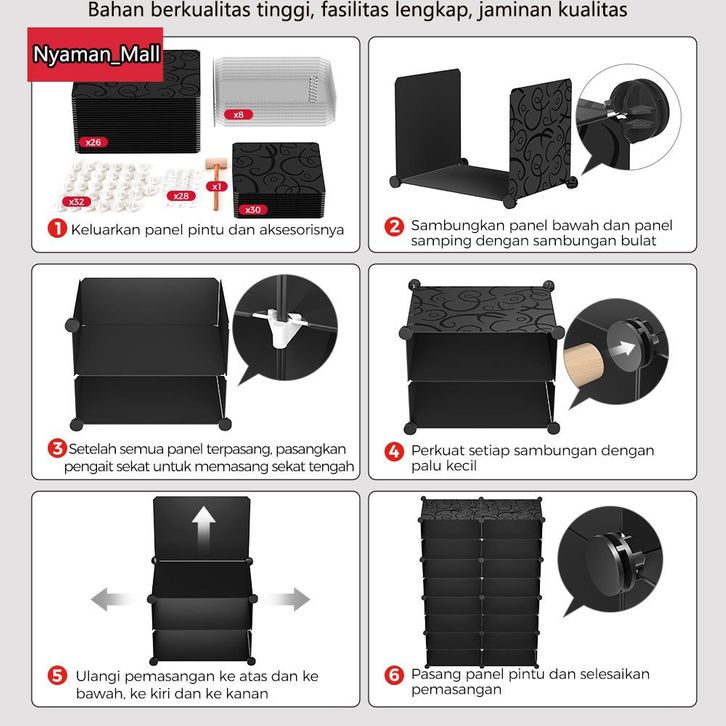 Bahan berkualitas tinggi, fasilitas lengkap, jaminan kualitas

Nyaman_Mall

x26

x8

x32

x28

x1

x30

1 Keluarkan panel pintu dan aksesorisnya

2 Sambungkan panel bawah dan panel samping dengan sambungan bulat

3 Setelah semua panel terpasang, pasangkan pengait sekat untuk memasang sekat tengah

4 Perkuat setiap sambungan dengan palu kecil

5 Ulangi pemasangan ke atas dan ke bawah, ke kiri dan ke kanan

6 Pasang panel pintu dan selesaikan pemasangan