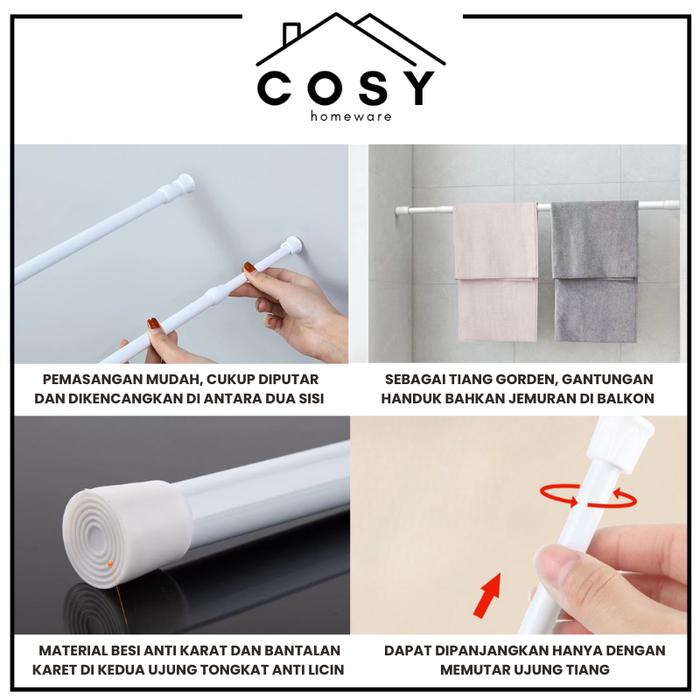 COSY
homeware

PEMASANGAN MUDAH, CUKUP DIPUTAR DAN DIKENCANGKAN DI ANTARA DUA SISI

SEBAGAI TIANG GORDEN, GANTUNGAN HANDUK BAHKAN JEMURAN DI BALKON

MATERIAL BESI ANTI KARAT DAN BANTALAN KARET DI KEDUA UJUNG TONGKAT ANTI LICIN

DAPAT DIPANJANGKAN HANYA DENGAN MEMUTAR UJUNG TIANG