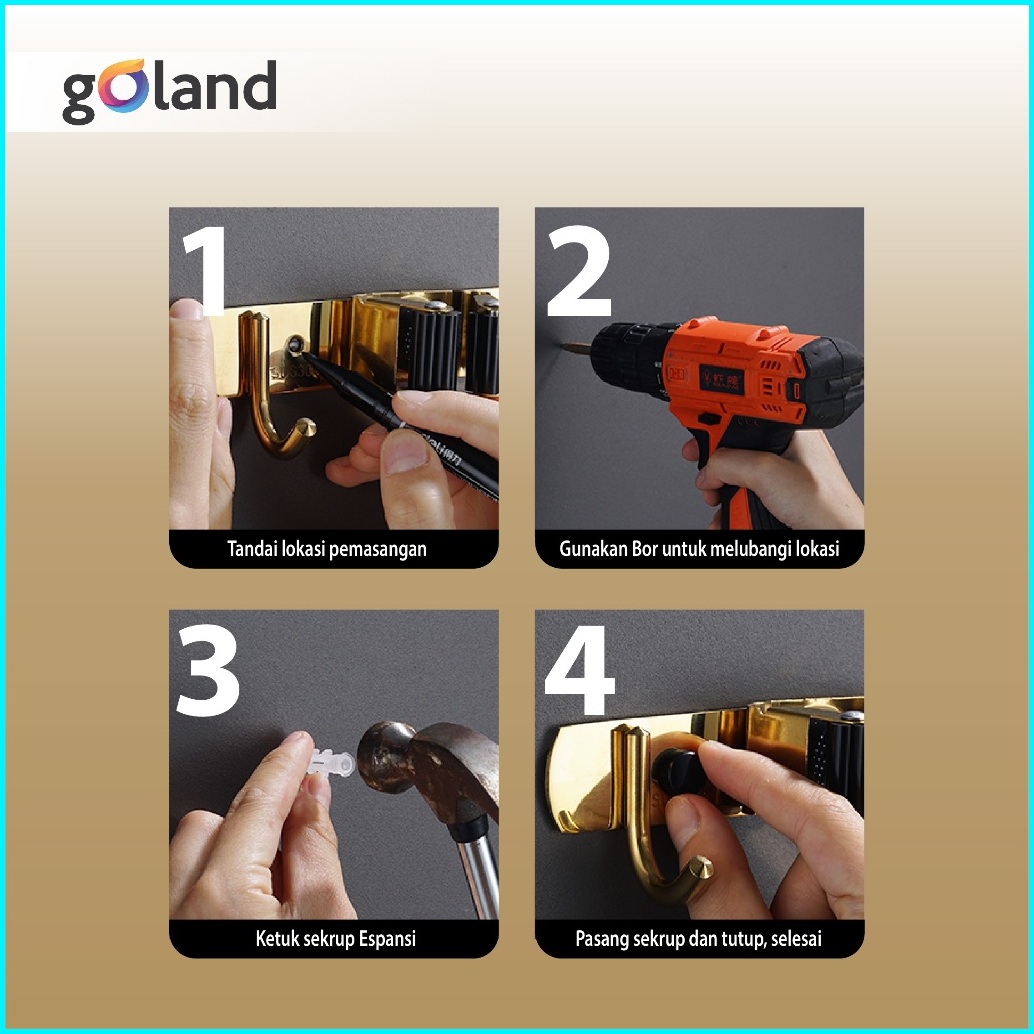 goland

1

Tandai lokasi pemasangan

2

Gunakan Bor untuk melubangi lokasi

3

Ketuk sekrup Espansi

4

Pasang sekrup dan tutup, selesai