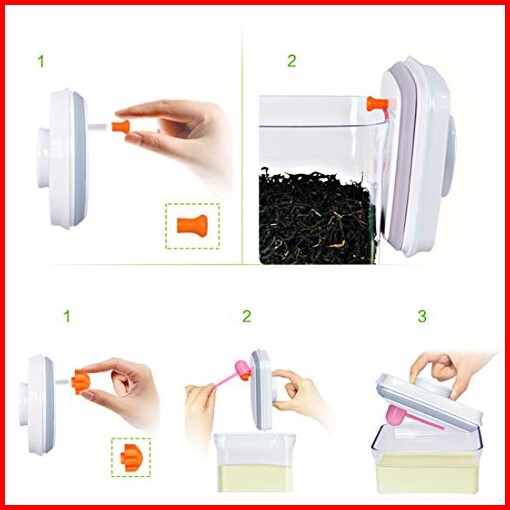 1

2

1

2

3