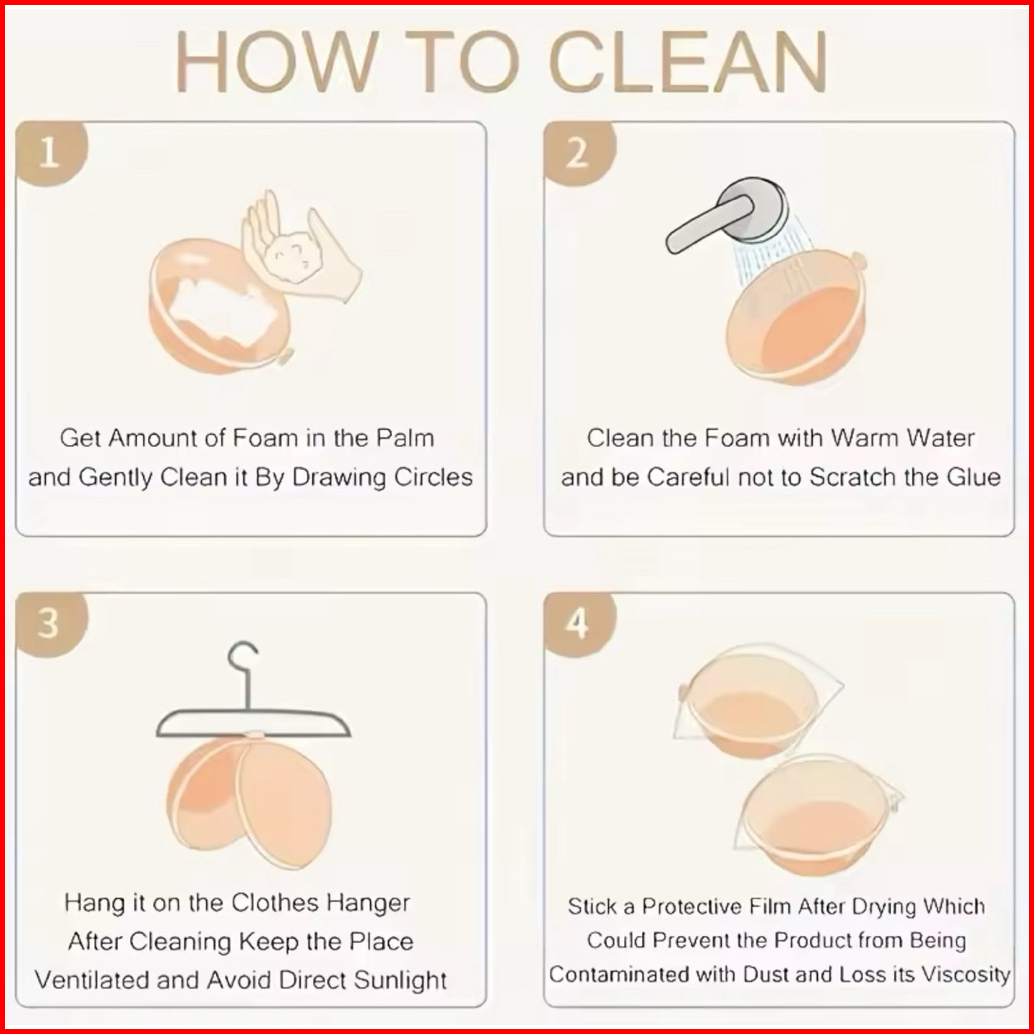 HOW TO CLEAN

1

Get Amount of Foam in the Palm and Gently Clean it By Drawing Circles

2

Clean the Foam with Warm Water and be Careful not to Scratch the Glue

3

Hang it on the Clothes Hanger After Cleaning Keep the Place Ventilated and Avoid Direct Sunlight

4

Stick a Protective Film After Drying Which Could Prevent the Product from Being Contaminated with Dust and Loss its Viscosity