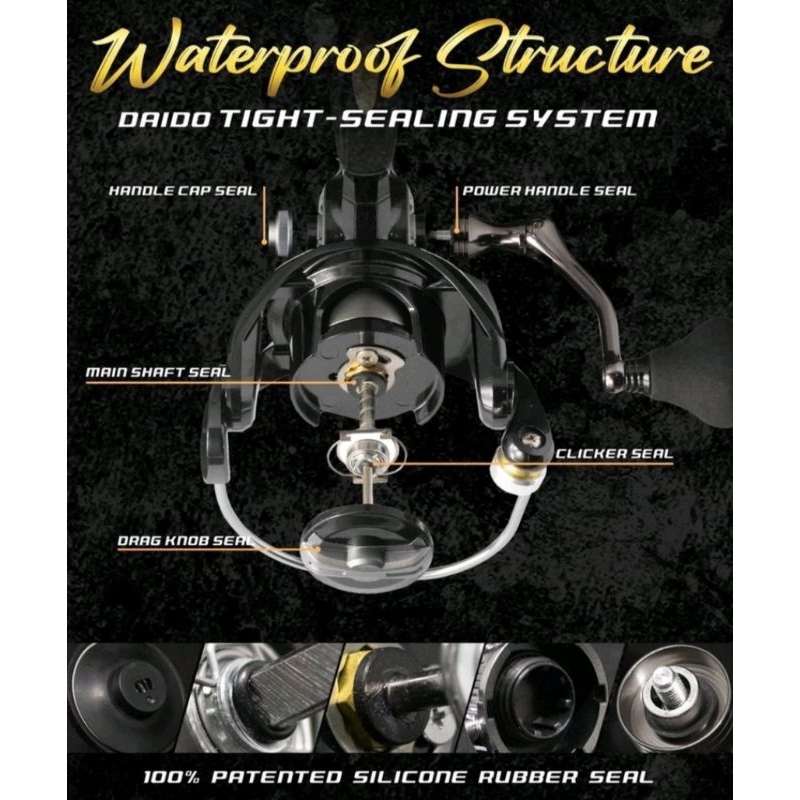 Waterproof Structure
DAIDO TIGHT-SEALING SYSTEM

HANDLE CAP SEAL

POWER HANDLE SEAL

MAIN SHAFT SEAL

CLICKER SEAL

DRAG KNOB SEAL

100% PATENTED SILICONE RUBBER SEAL