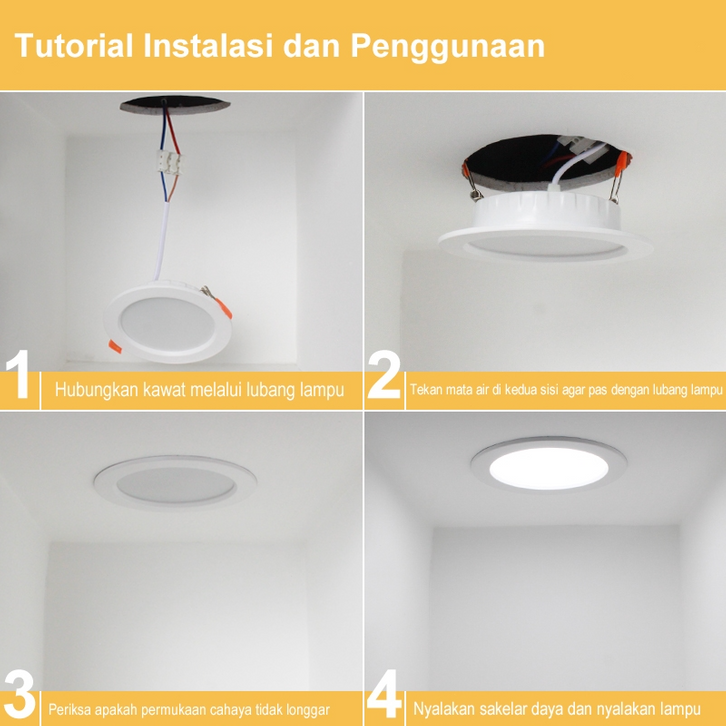 Tutorial Instalasi dan Penggunaan

1 Hubungkan kawat melalui lubang lampu

2 Tekan mata air di kedua sisi agar pas dengan lubang lampu

3 Periksa apakah permukaan cahaya tidak longgar

4 Nyalakan sakelar daya dan nyalakan lampu