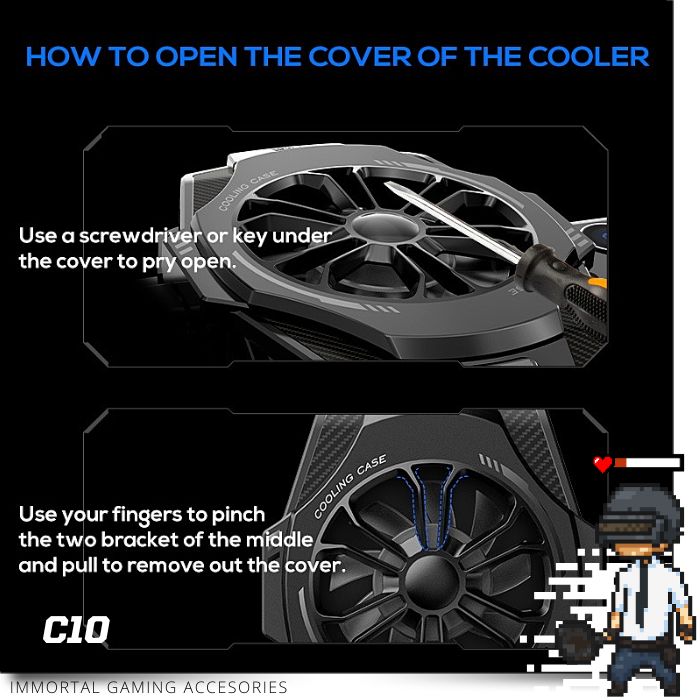 HOW TO OPEN THE COVER OF THE COOLER

COOLING CASE

Use a screwdriver or key under the cover to pry open.

COOLING CASE

Use your fingers to pinch the two bracket of the middle and pull to remove out the cover.

C10

IMMORTAL GAMING ACCESORIES