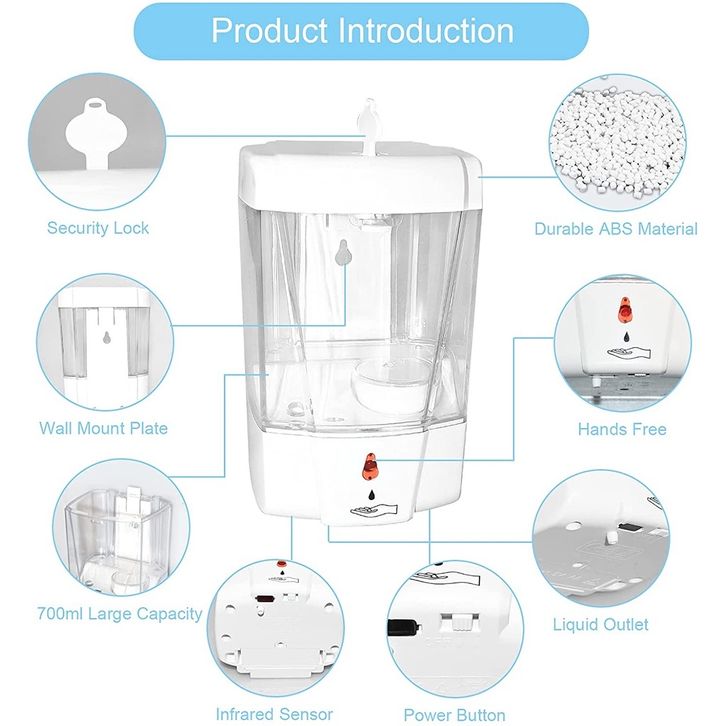 Product Introduction

Security Lock

Durable ABS Material

Wall Mount Plate

Hands Free

700ml Large Capacity

Liquid Outlet

Infrared Sensor

Power Button