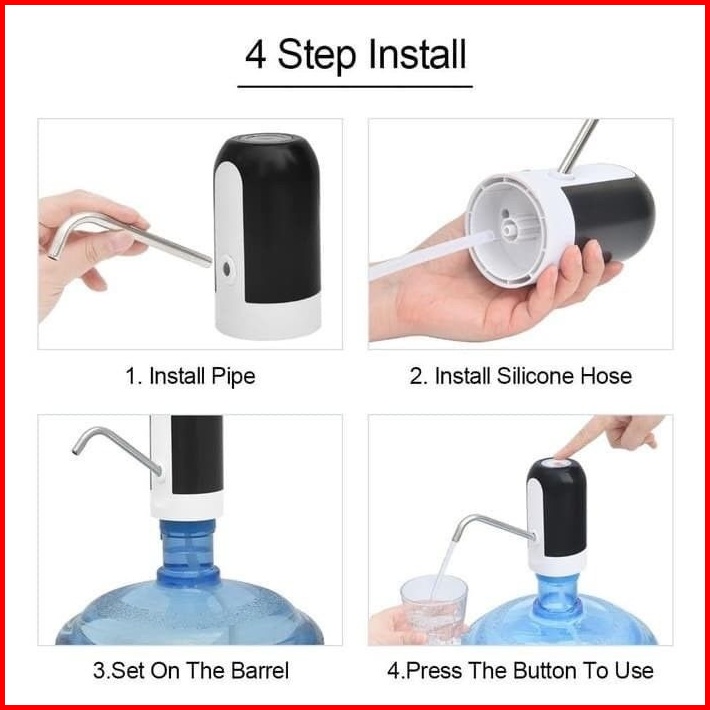 4 Step Install

1. Install Pipe

2. Install Silicone Hose

3.Set On The Barrel

4.Press The Button To Use