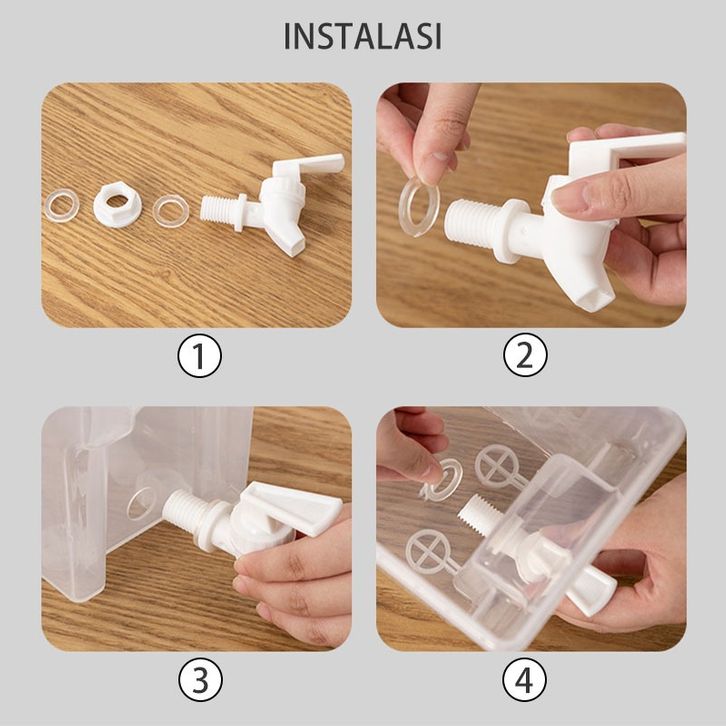 INSTALASI

1

2

3

4