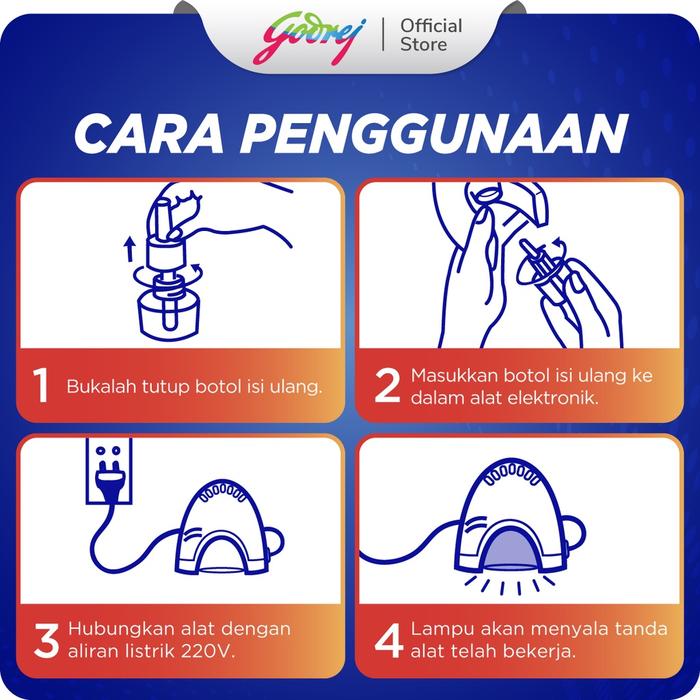 Godrej | Official Store

CARA PENGGUNAAN

1 Bukalah tutup botol isi ulang.

2 Masukkan botol isi ulang ke dalam alat elektronik.

3 Hubungkan alat dengan aliran listrik 220V.

4 Lampu akan menyala tanda alat telah bekerja.