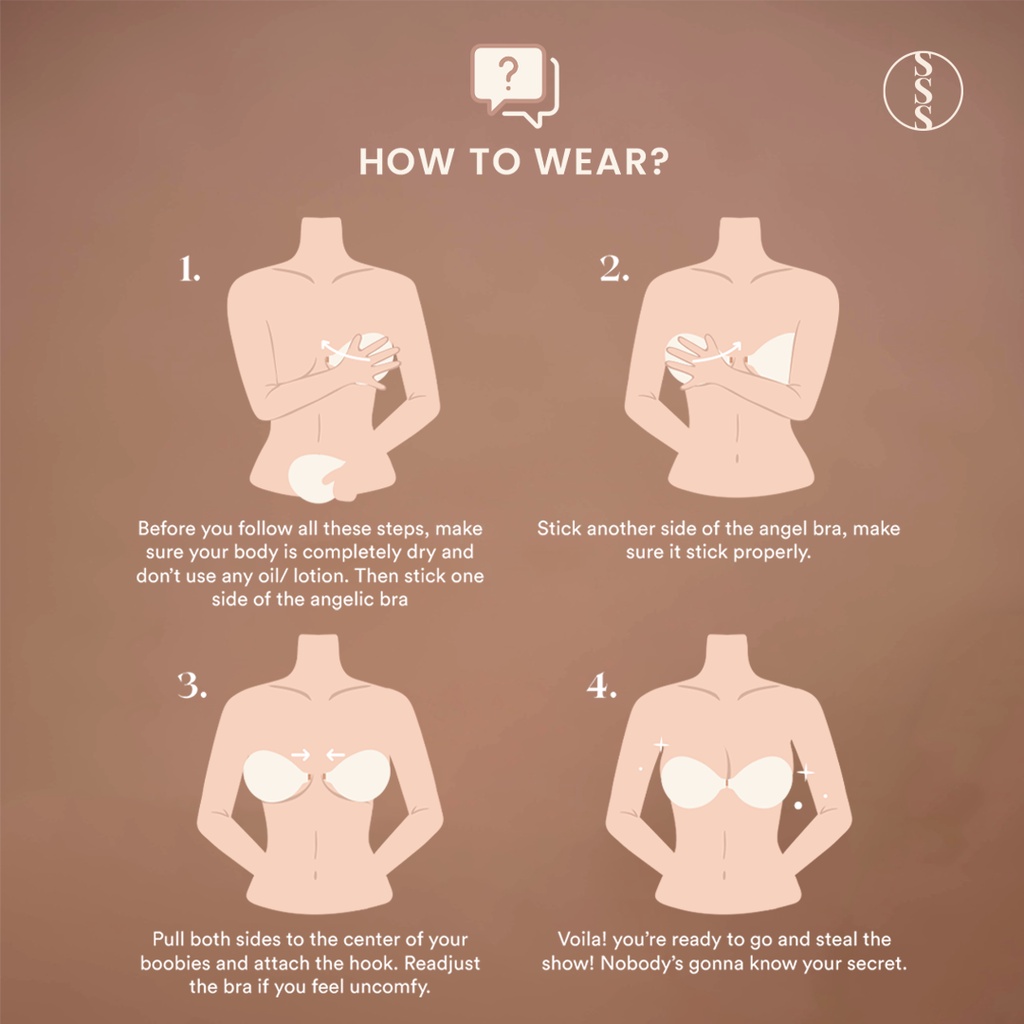 ?

SSS

HOW TO WEAR?

1.

Before you follow all these steps, make sure your body is completely dry and don't use any oil/ lotion. Then stick one side of the angelic bra

2.

Stick another side of the angel bra, make sure it stick properly.

3.

Pull both sides to the center of your boobies and attach the hook. Readjust the bra if you feel uncomfy.

4.

Voila! you're ready to go and steal the show! Nobody's gonna know your secret.