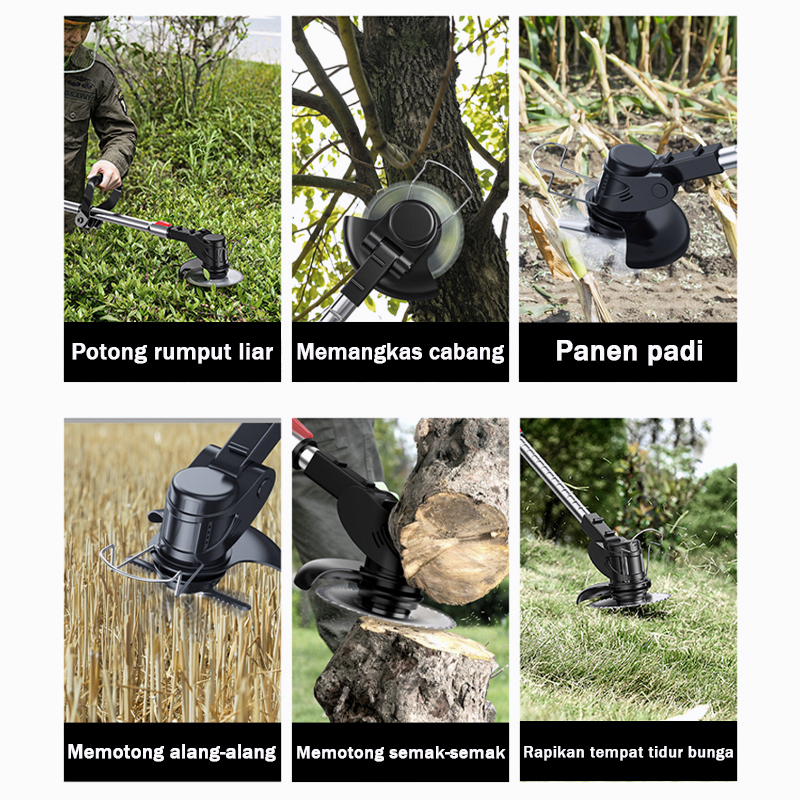 Potong rumput liar

Memangkas cabang

Panen padi

Memotong alang-alang

Memotong semak-semak

Rapikan tempat tidur bunga