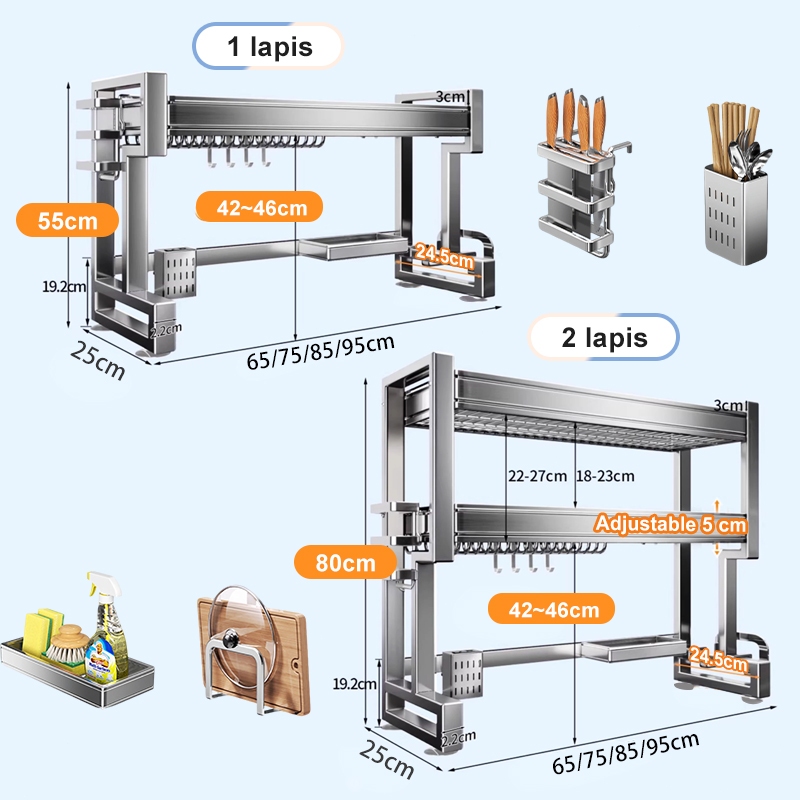 1 lapis

3cm

55cm

42~46cm

24.5cm

19.2cm

2.2cm

25cm

65/75/85/95cm

2 lapis

3cm

22-27cm

18-23cm

Adjustable 5 cm

80cm

42~46cm

24.5cm

19.2cm

2.2cm

25cm

65/75/85/95cm