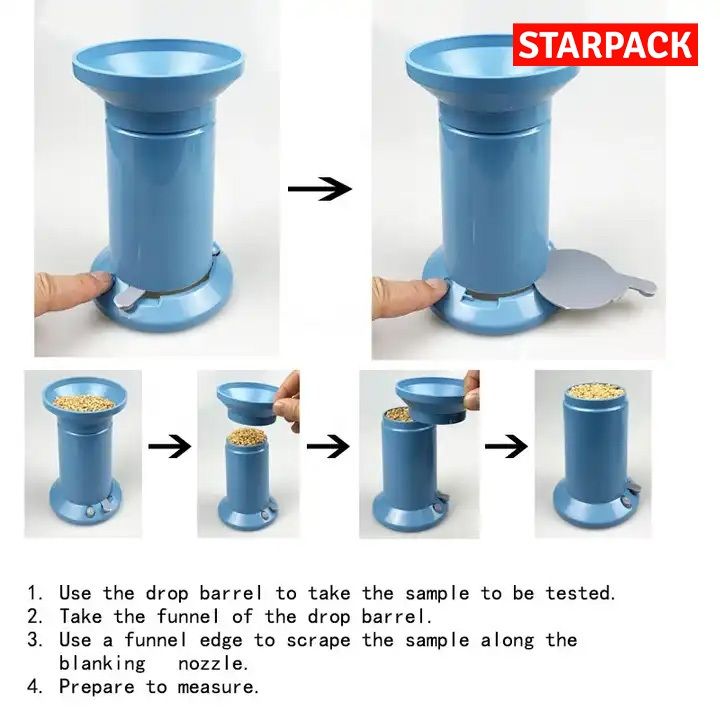 STARPACK

1. Use the drop barrel to take the sample to be tested.
2. Take the funnel of the drop barrel.
3. Use a funnel edge to scrape the sample along the blanking nozzle.
4. Prepare to measure.