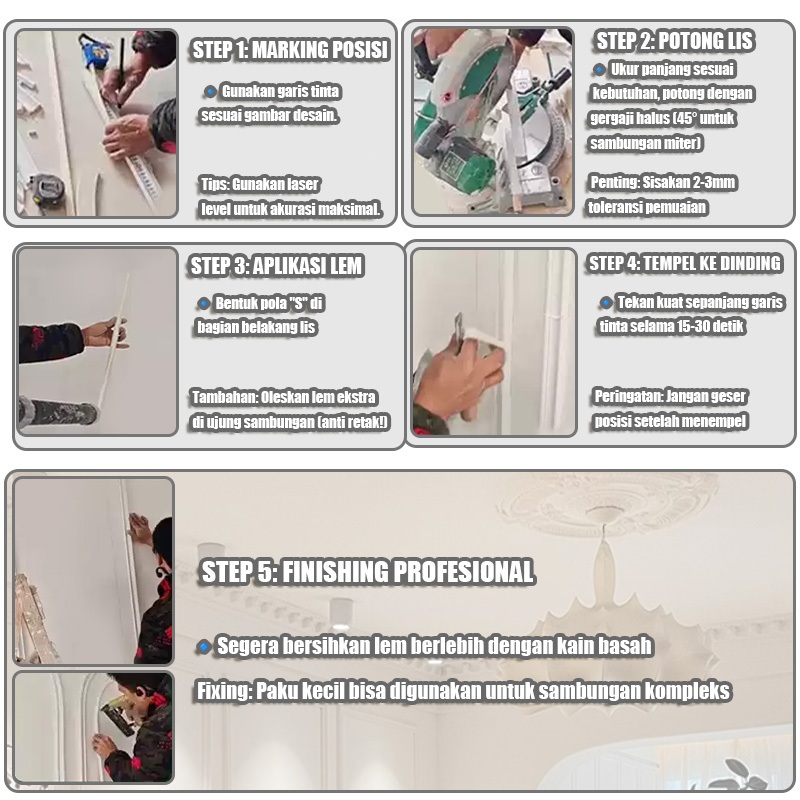 STEP 1: MARKING POSISI

Gunakan garis tinta sesuai gambar desain.

Tips: Gunakan laser level untuk akurasi maksimal.

STEP 2: POTONG LIS

Ukur panjang sesuai kebutuhan, potong dengan gergaji halus (45° untuk sambungan miter)

Penting: Sisakan 2-3mm toleransi pemuaian

STEP 3: APLIKASI LEM

Bentuk pola "S" di bagian belakang lis

Tambahan: Oleskan lem ekstra di ujung sambungan (anti retak!)

STEP 4: TEMPEL KE DINDING

Tekan kuat sepanjang garis tinta selama 15-30 detik

Peringatan: Jangan geser posisi setelah menempel

STEP 5: FINISHING PROFESIONAL

Segera bersihkan lem berlebih dengan kain basah

Fixing: Paku kecil bisa digunakan untuk sambungan kompleks