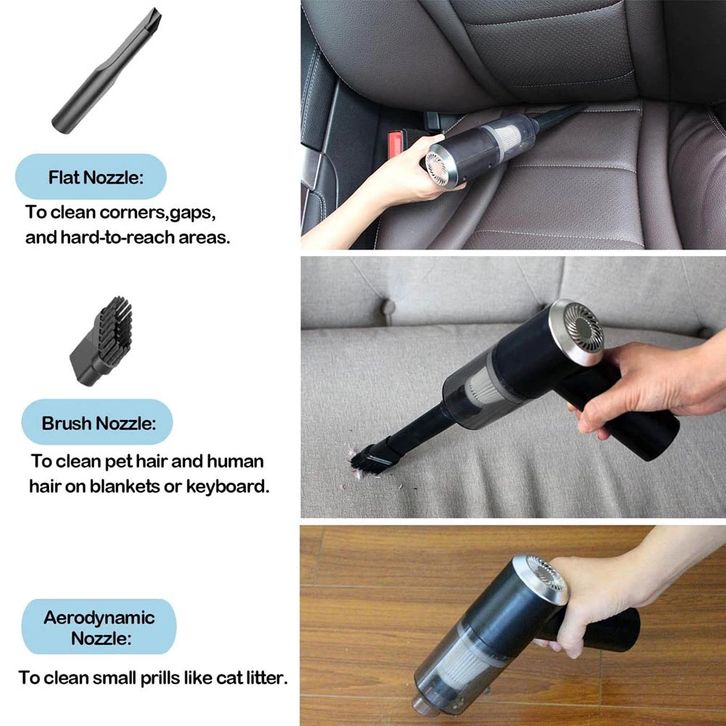 Flat Nozzle:

To clean corners,gaps, and hard-to-reach areas.

Brush Nozzle:

To clean pet hair and human hair on blankets or keyboard.

Aerodynamic Nozzle:

To clean small prills like cat litter.