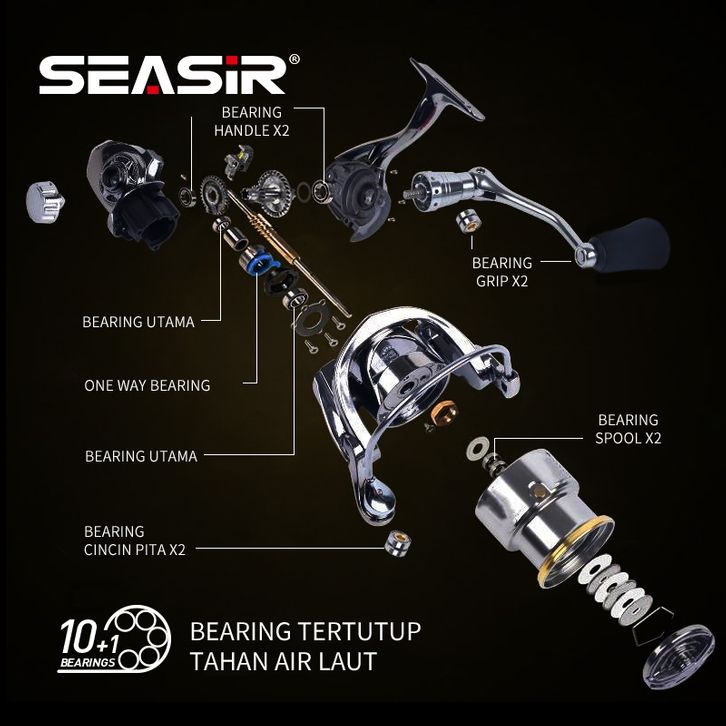 SEASIR®

BEARING HANDLE X2

BEARING GRIP X2

BEARING UTAMA

ONE WAY BEARING

BEARING UTAMA

BEARING SPOOL X2

BEARING CINCIN PITA X2

10+1 BEARINGS

BEARING TERTUTUP TAHAN AIR LAUT